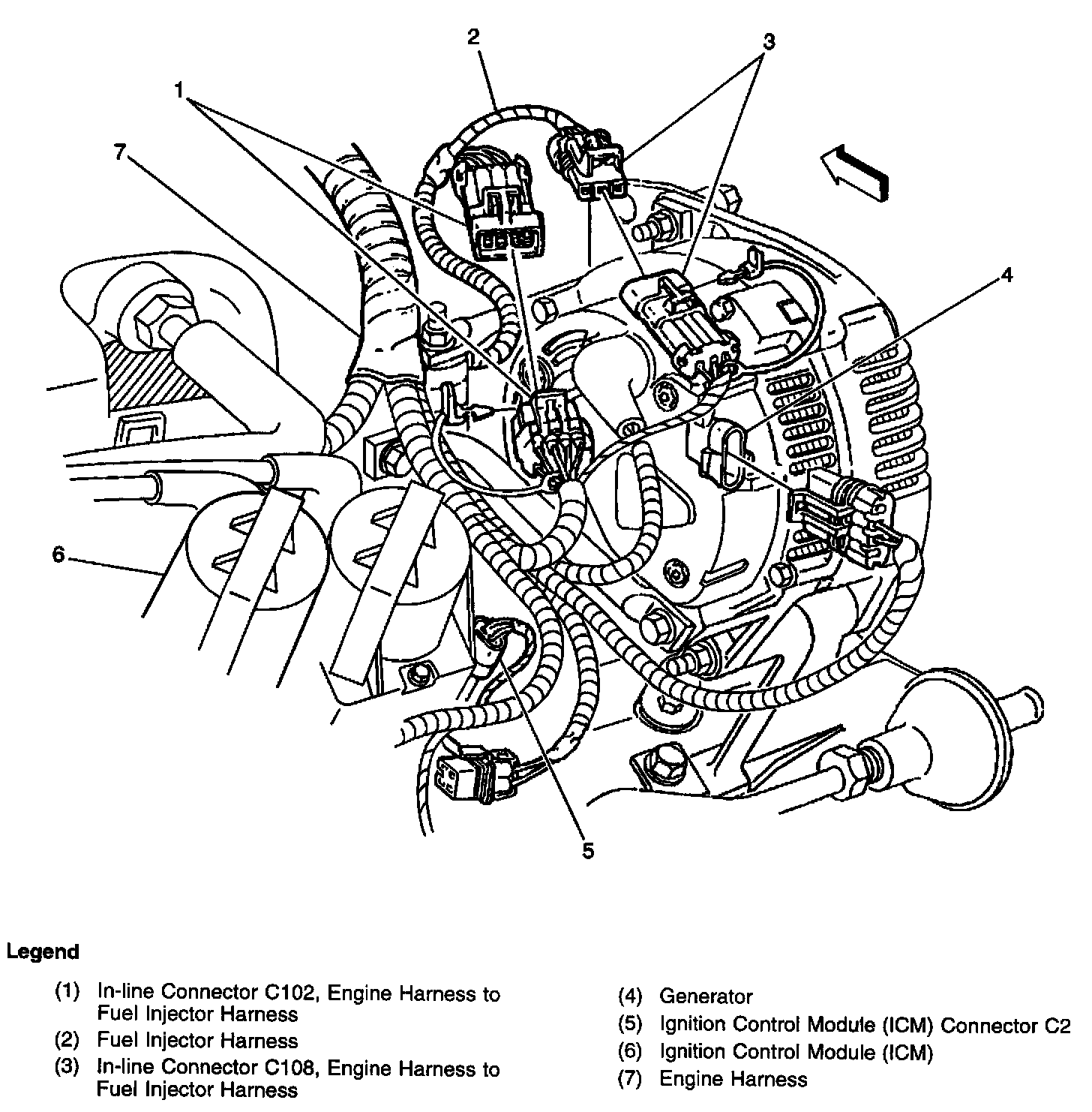 2
3
1
7
4
6
5

Legend

(1) In-line Connector C102, Engine Harness to Fuel Injector Harness
(2) Fuel Injector Harness
(3) In-line Connector C108, Engine Harness to Fuel Injector Harness

(4) Generator
(5) Ignition Control Module (ICM) Connector C2
(6) Ignition Control Module (ICM)
(7) Engine Harness