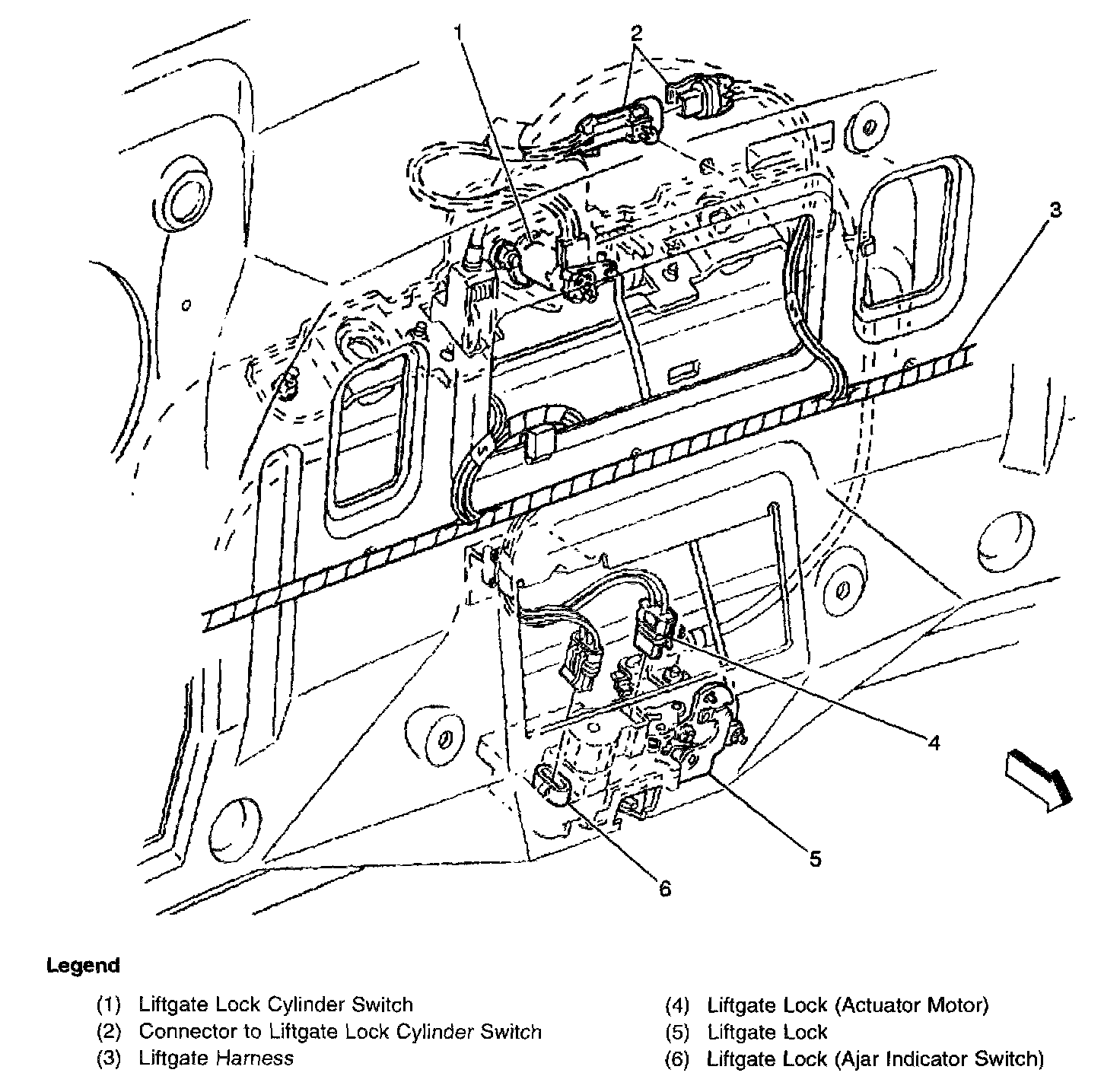 1
2
3
4
5
6

Legend

(1) Liftgate Lock Cylinder Switch
(2) Connector to Liftgate Lock Cylinder Switch
(3) Liftgate Harness

(4) Liftgate Lock (Actuator Motor)
(5) Liftgate Lock
(6) Liftgate Lock (Ajar Indicator Switch)