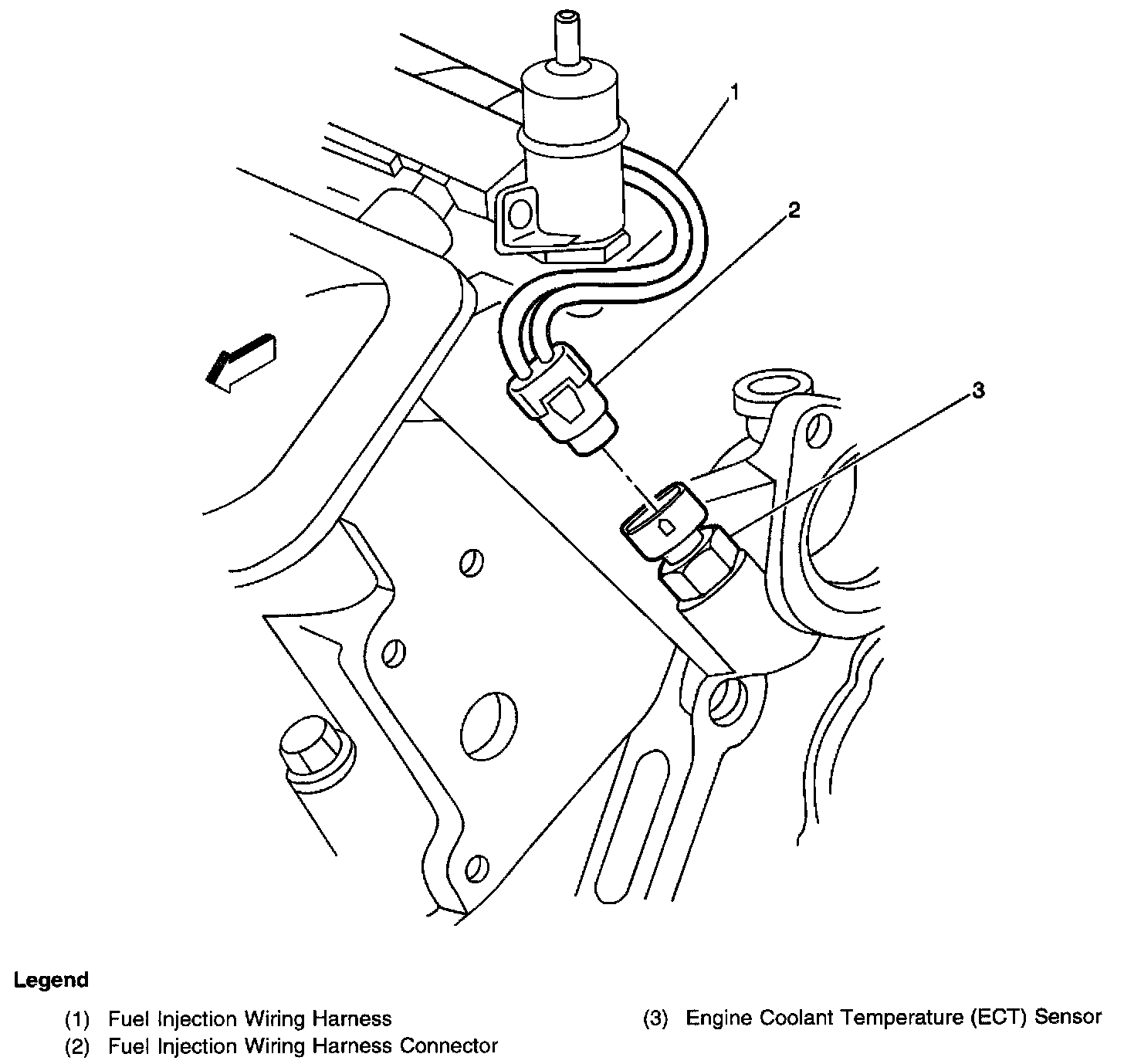 1
2
3

Legend

(1) Fuel Injection Wiring Harness
(2) Fuel Injection Wiring Harness Connector

(3) Engine Coolant Temperature (ECT) Sensor