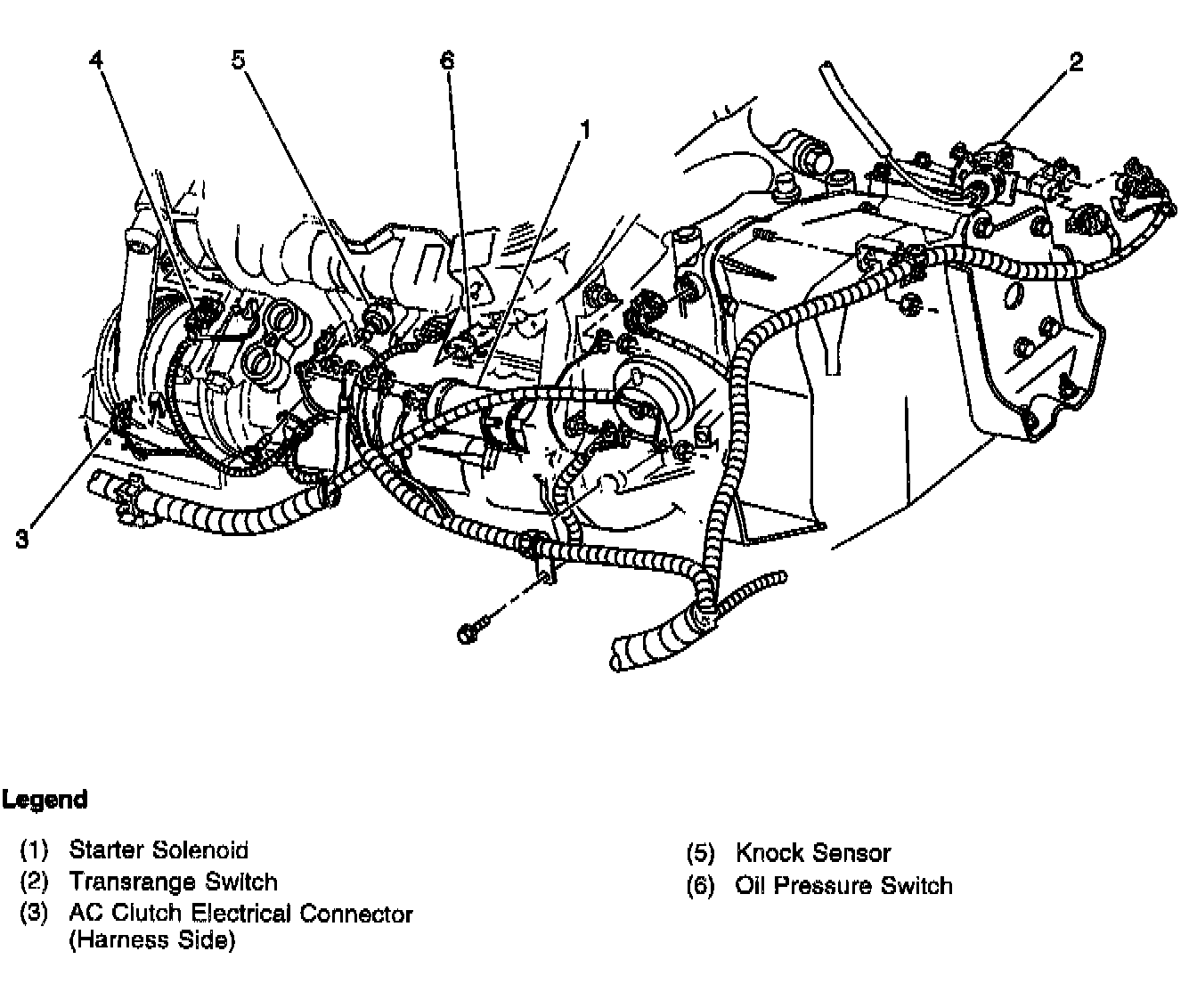 4
5
6
1
2
3

Legend

(1) Starter Solenoid
(2) Transrange Switch
(3) AC Clutch Electrical Connector (Harness Side)

(5) Knock Sensor
(6) Oil Pressure Switch