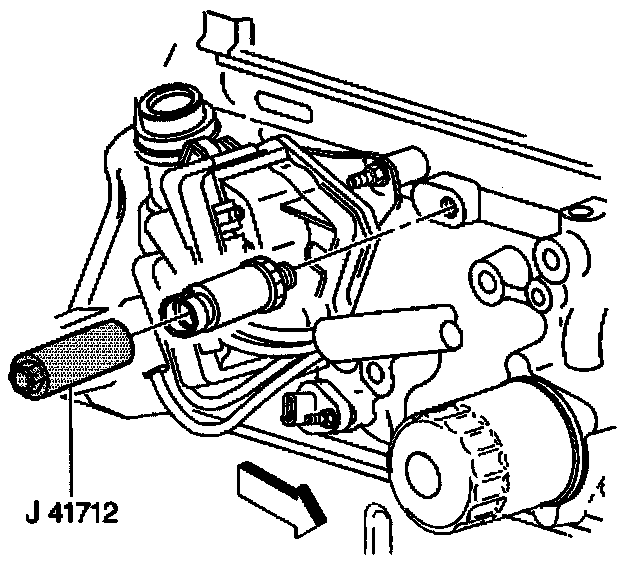 J 41712