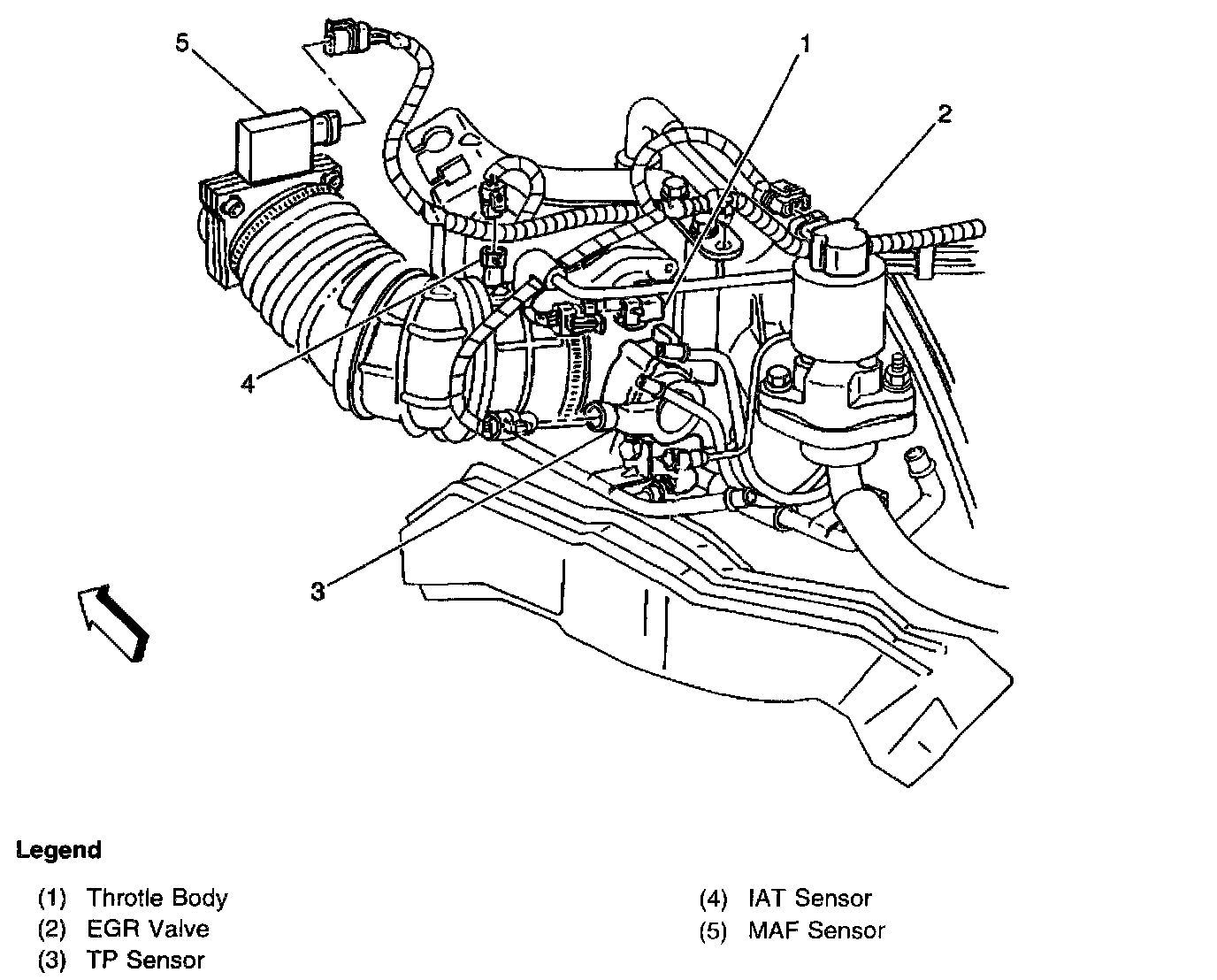 5

1

2

4

3

Legend

(1) Throtle Body
(2) EGR Valve
(3) TP Sensor

(4) IAT Sensor
(5) MAF Sensor