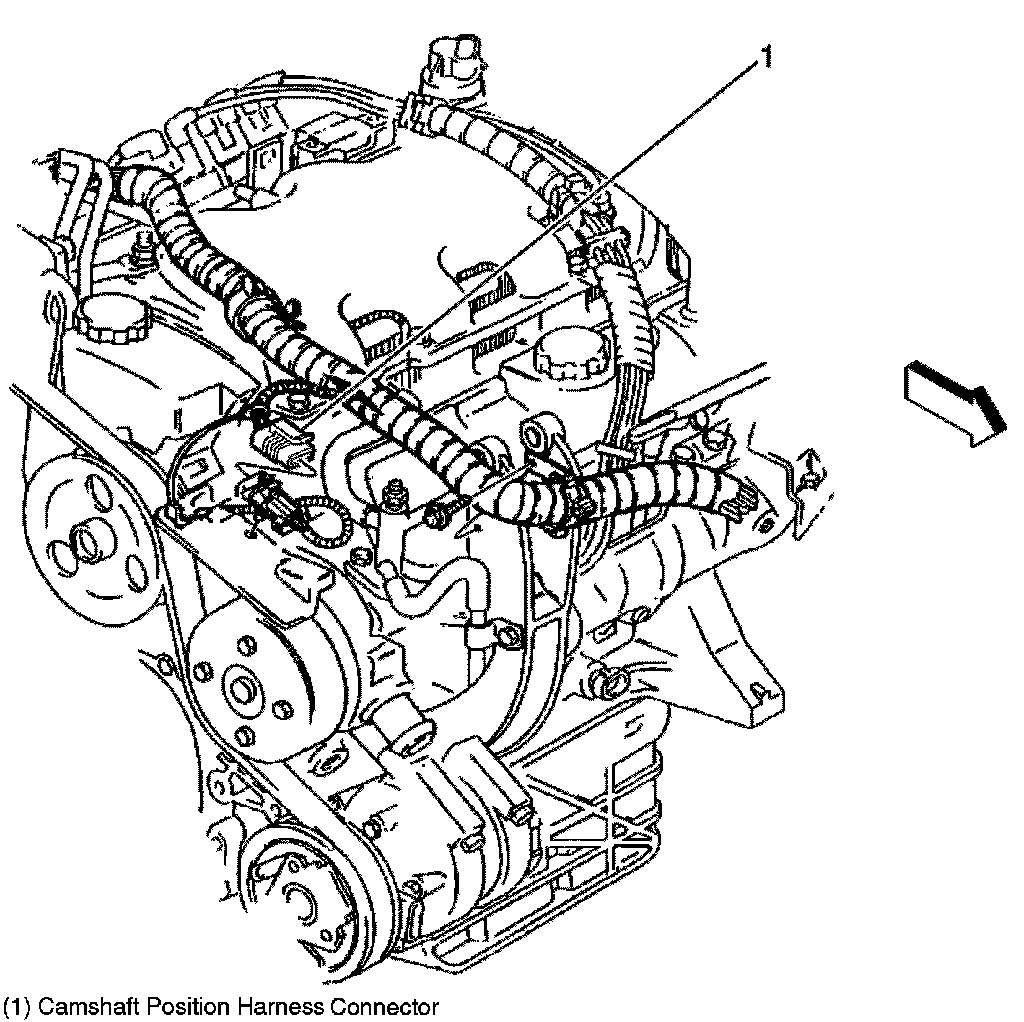 1

(1) Camshaft Position Harness Connector