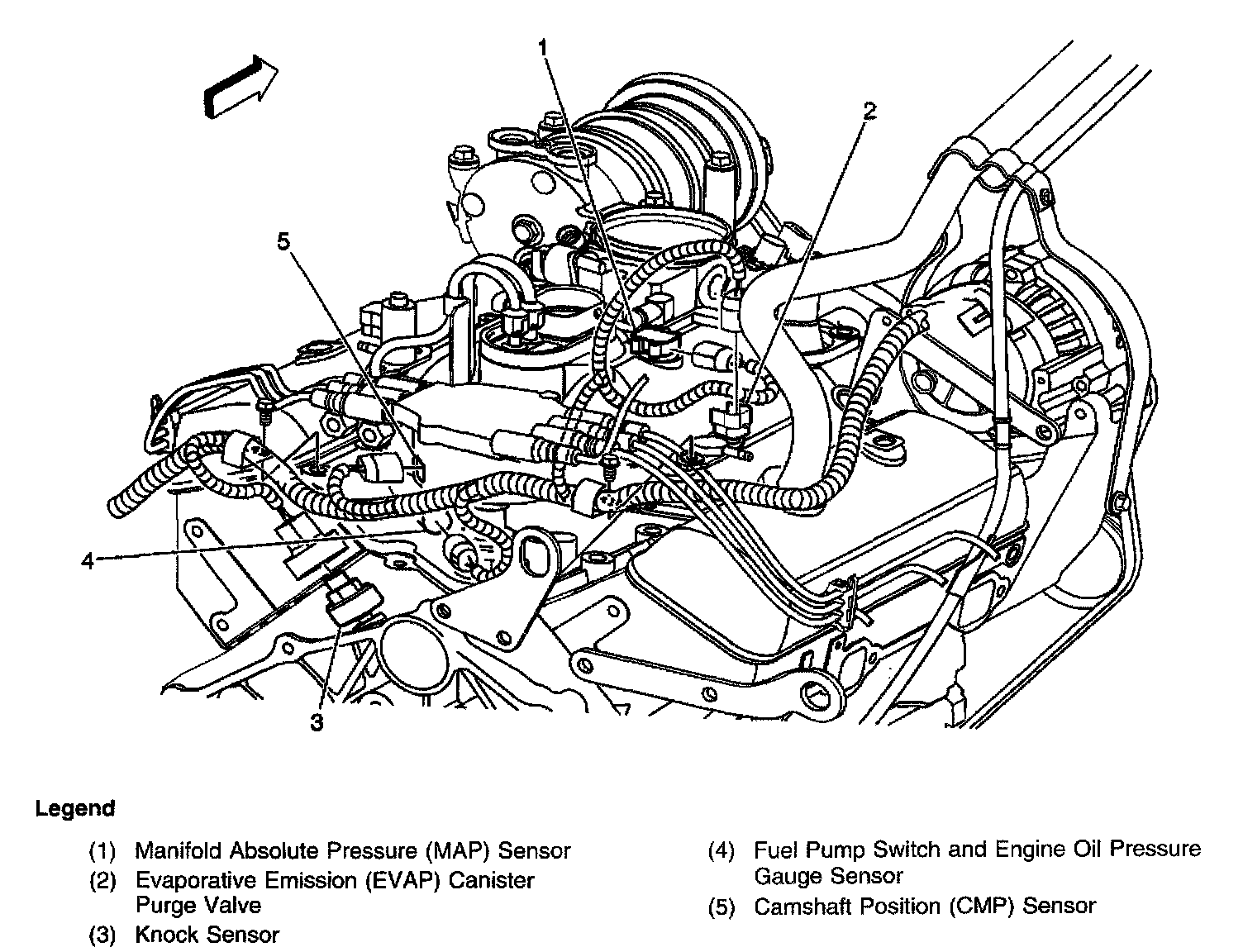 1

2

5

4

3

Legend

(1) Manifold Absolute Pressure (MAP) Sensor
(2) Evaporative Emission (EVAP) Canister Purge Valve
(3) Knock Sensor

(4) Fuel Pump Switch and Engine Oil Pressure Gauge Sensor
(5) Camshaft Position (CMP) Sensor