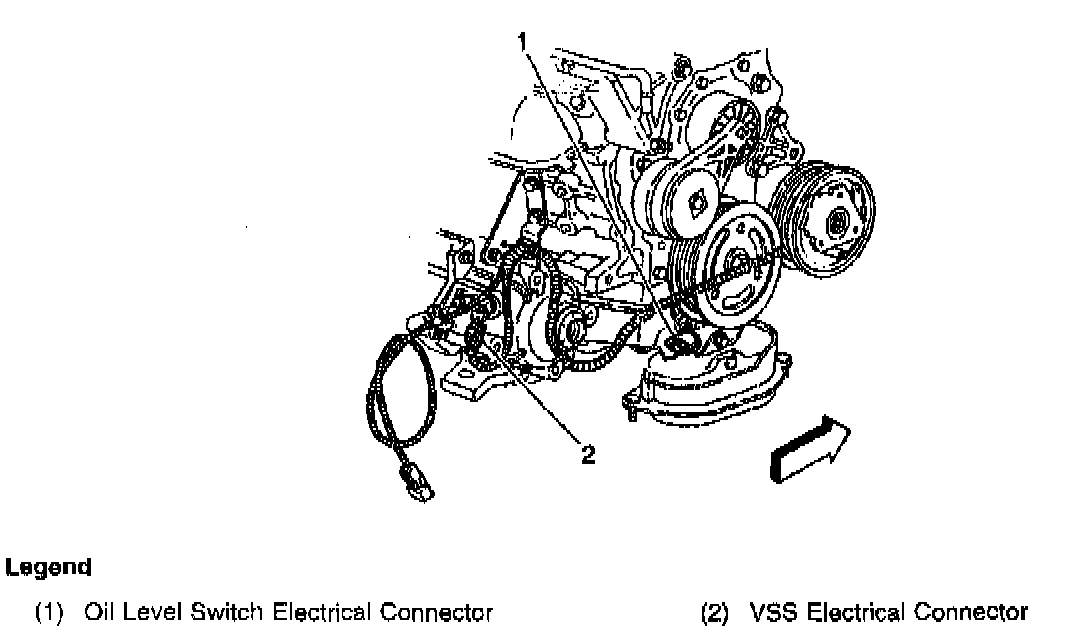 1

2

Legend

(1) Oil Level Switch Electrical Connector

(2) VSS Electrical Connector