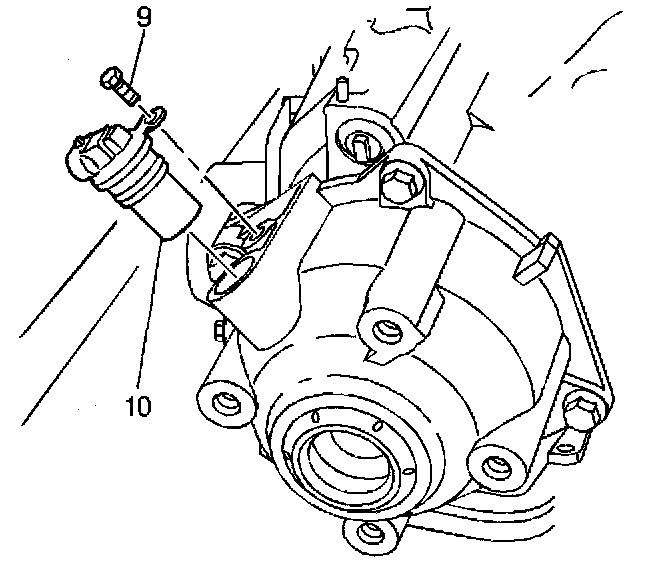 9

10