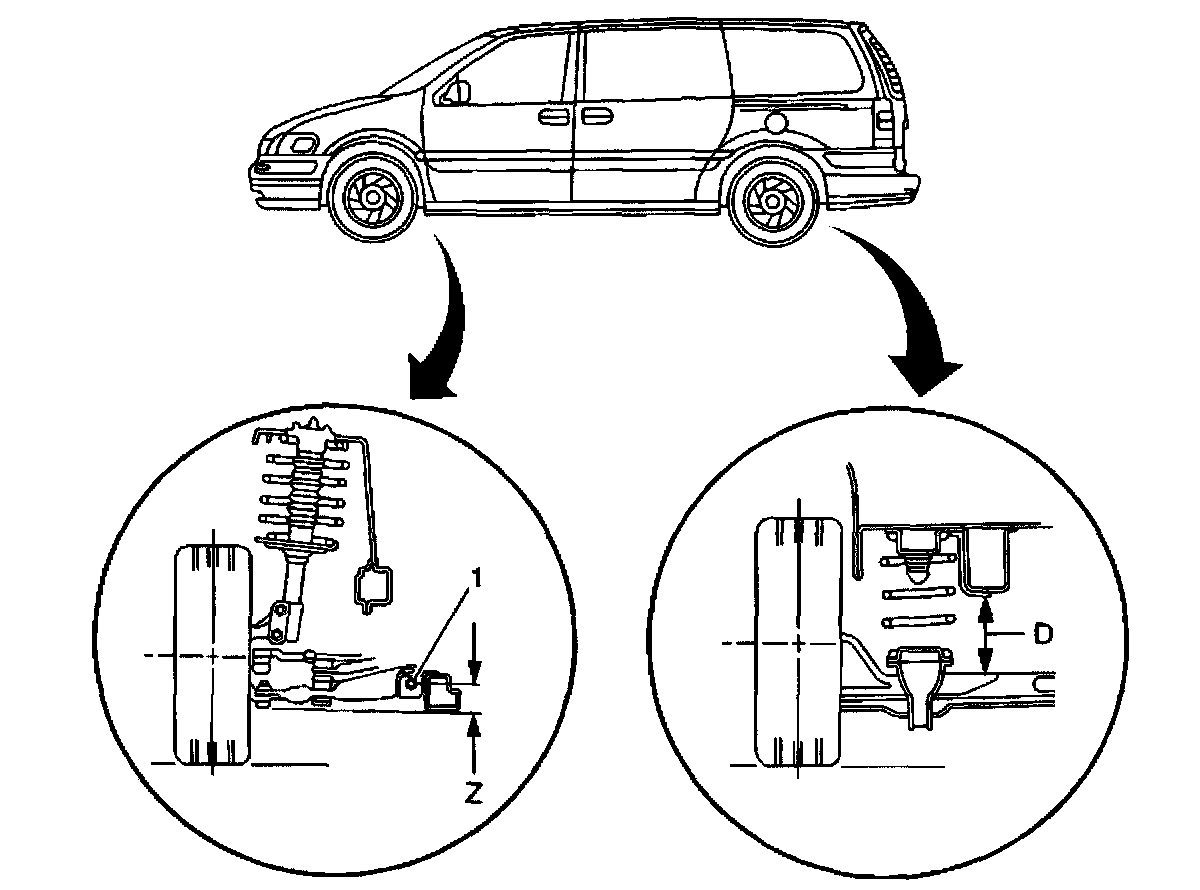 1
Z
D