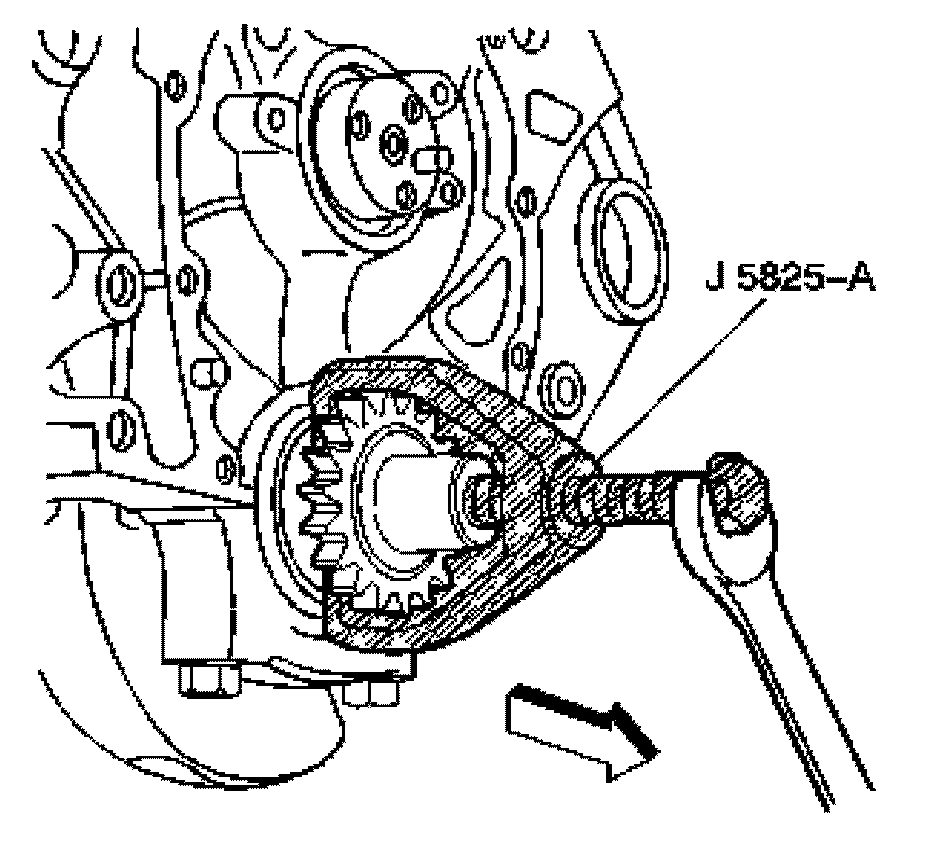 J 5825–A