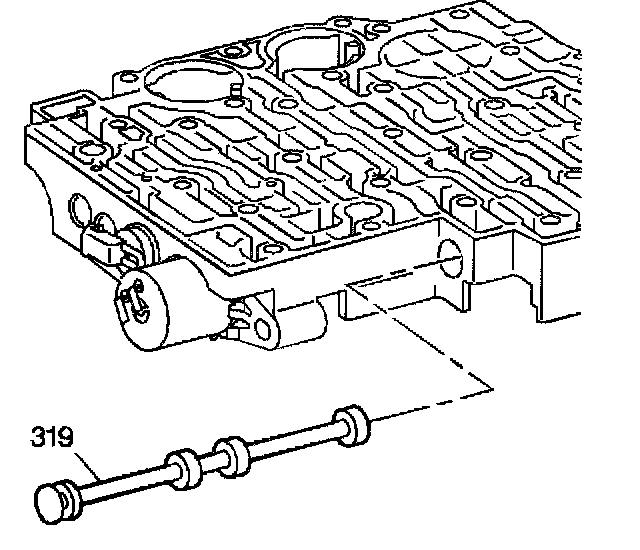 319