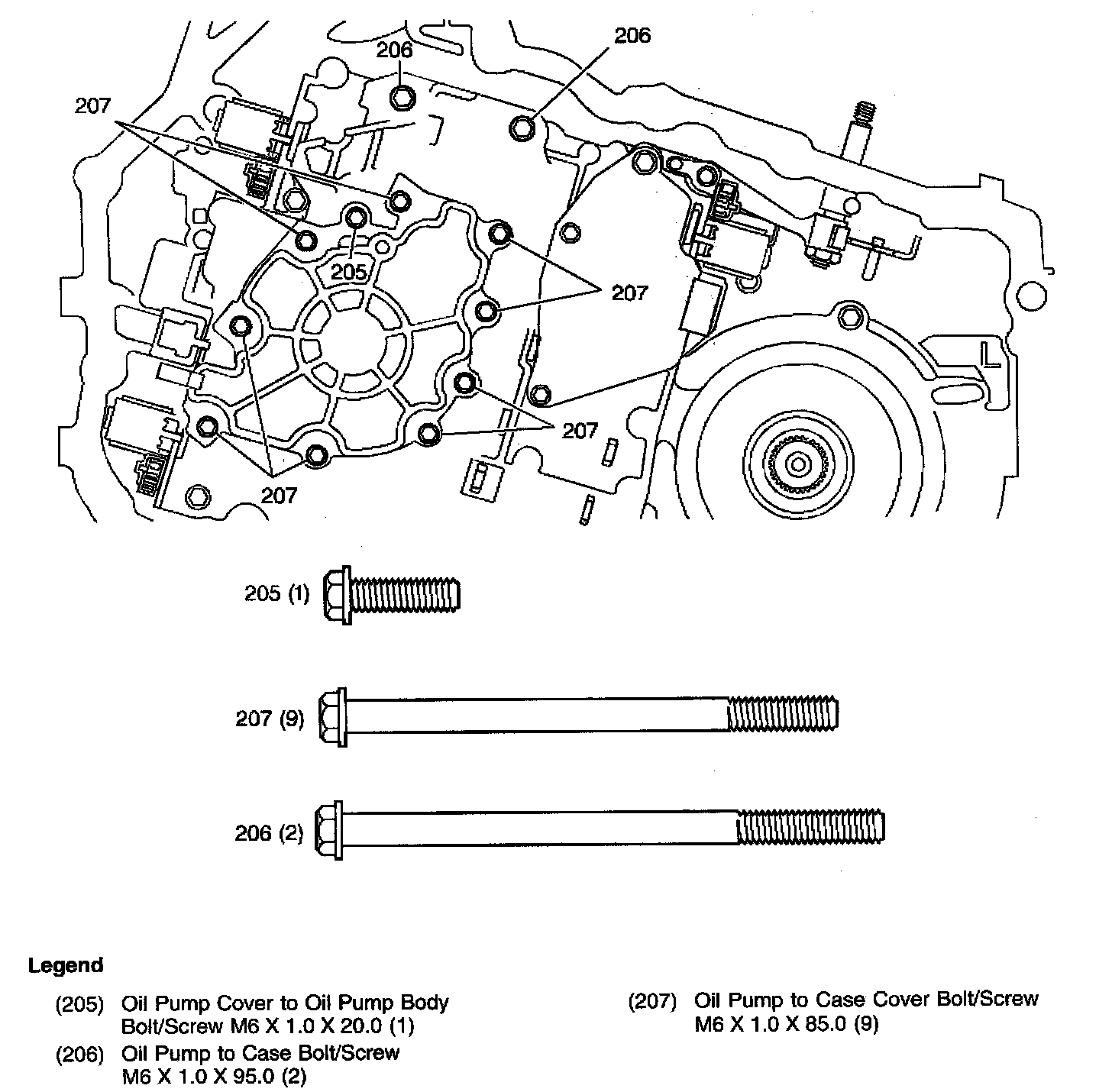 206
206
207
205
207
207
207

205 (1)

207 (9)

206 (2)

Legend

(205) Oil Pump Cover to Oil Pump Body Bolt/Screw M6 X 1.0 X 20.0 (1)

(206) Oil Pump to Case Bolt/Screw M6 X 1.0 X 95.0 (2)

(207) Oil Pump to Case Cover Bolt/Screw M6 X 1.0 X 85.0 (9)