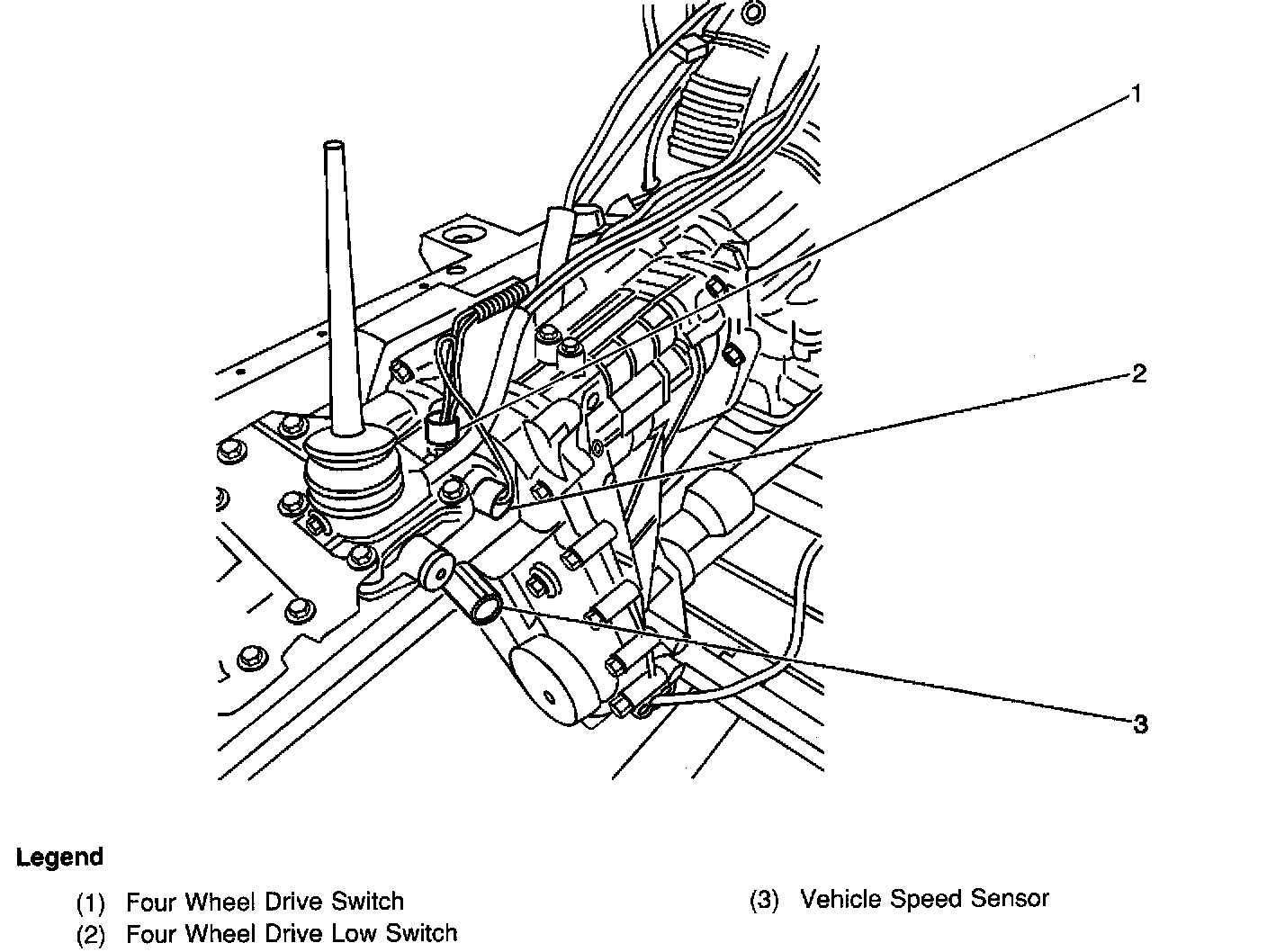 1
2
3

Legend

(1) Four Wheel Drive Switch
(2) Four Wheel Drive Low Switch
(3) Vehicle Speed Sensor