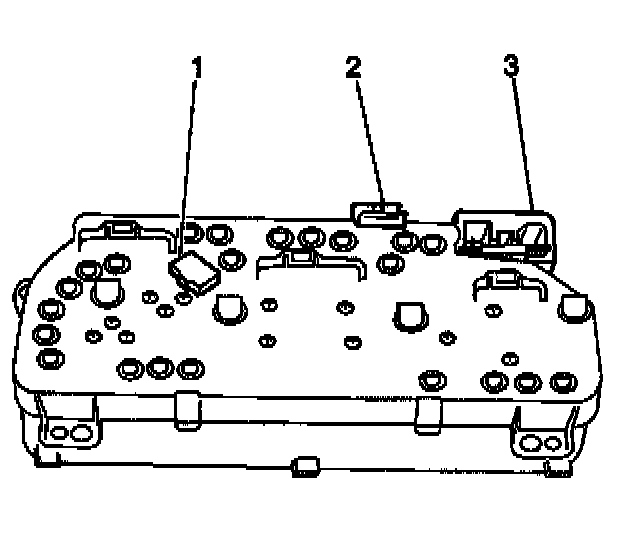 1
2
3