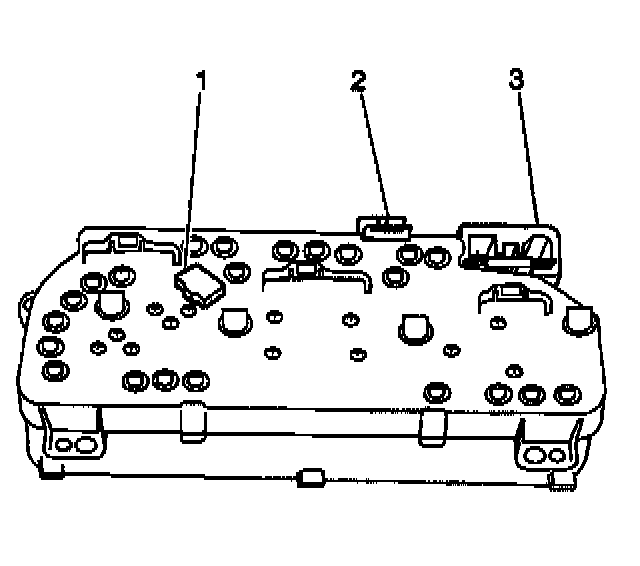 1
2
3