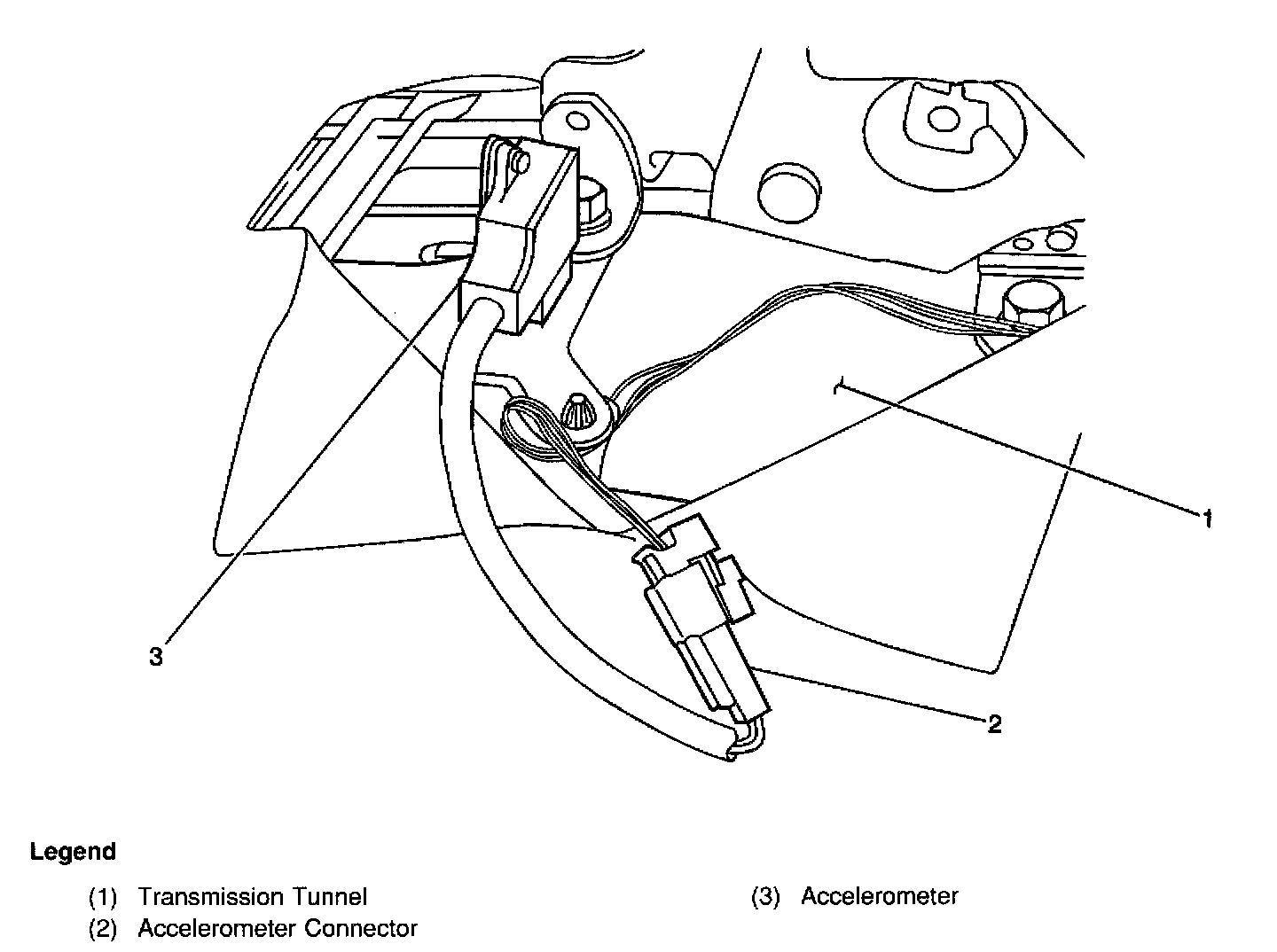 1

3

2

Legend

(1) Transmission Tunnel
(2) Accelerometer Connector

(3) Accelerometer