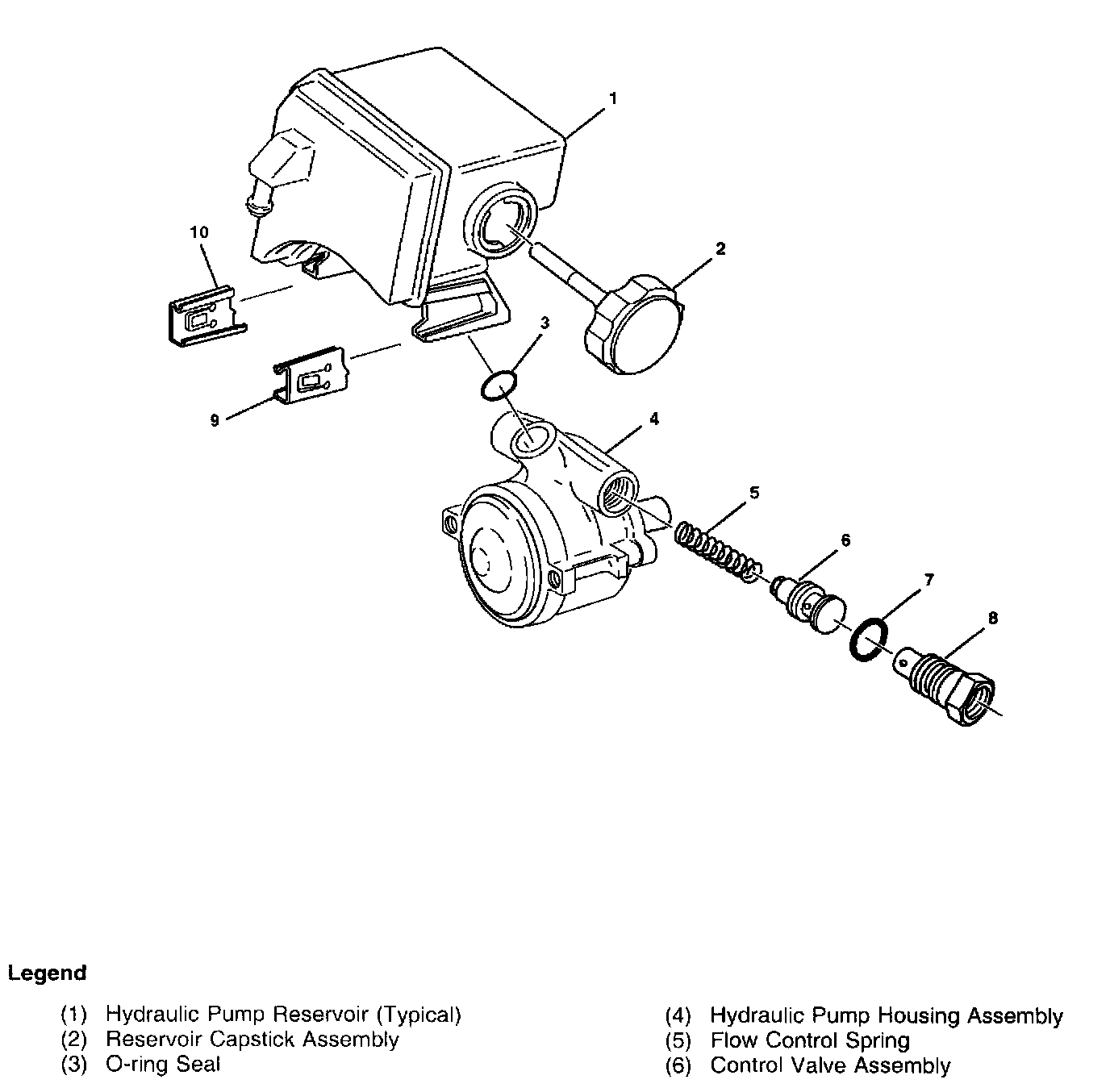 1

10

2

3

9

4

5

6

7

8

Legend

(1) Hydraulic Pump Reservoir (Typical)
(2) Reservoir Capstick Assembly
(3) O-ring Seal

(4) Hydraulic Pump Housing Assembly
(5) Flow Control Spring
(6) Control Valve Assembly