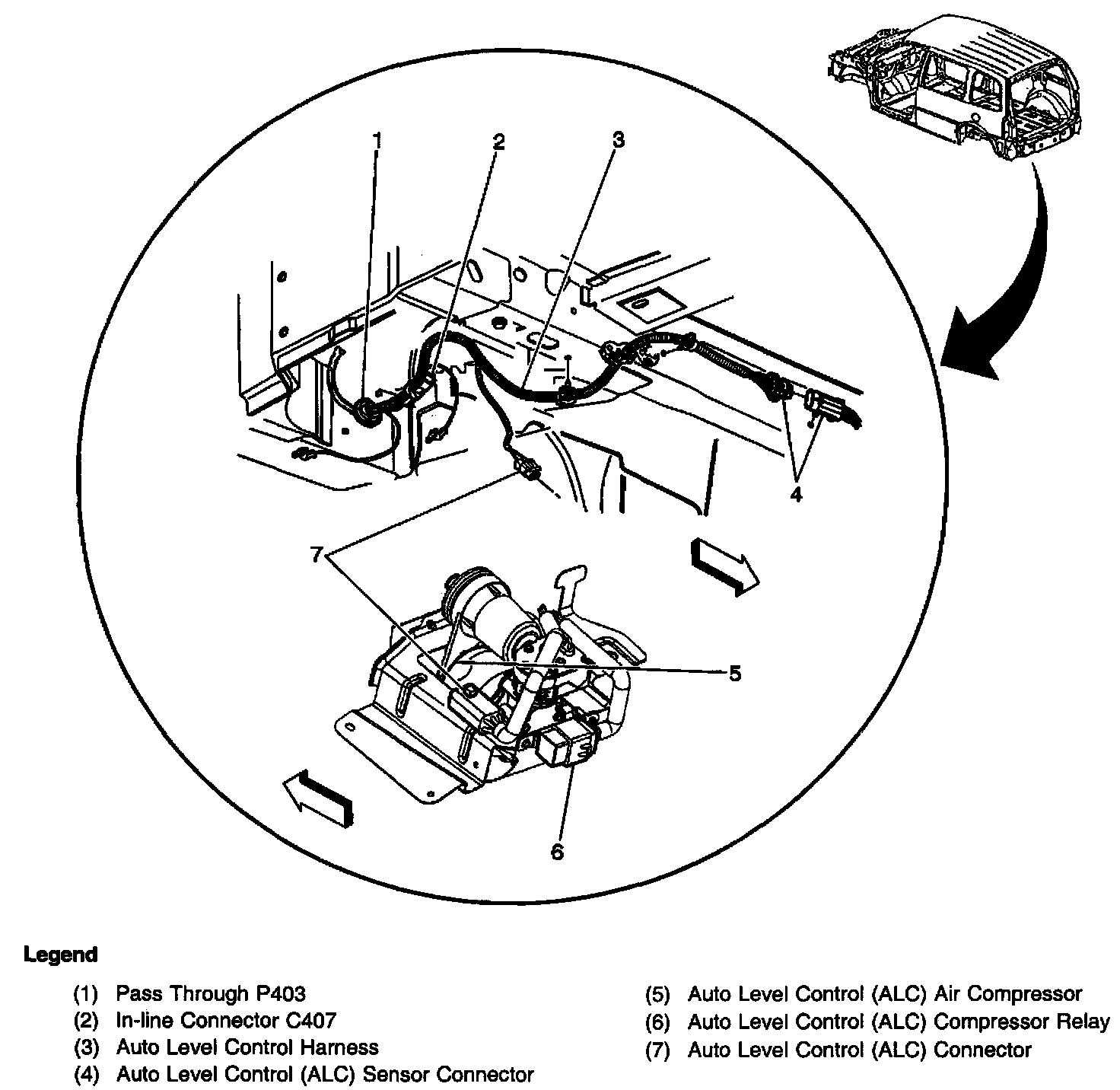 1
2
3
4
7
5
6

Legend

(1) Pass Through P403
(2) In-line Connector C407
(3) Auto Level Control Harness
(4) Auto Level Control (ALC) Sensor Connector

(5) Auto Level Control (ALC) Air Compressor
(6) Auto Level Control (ALC) Compressor Relay
(7) Auto Level Control (ALC) Connector