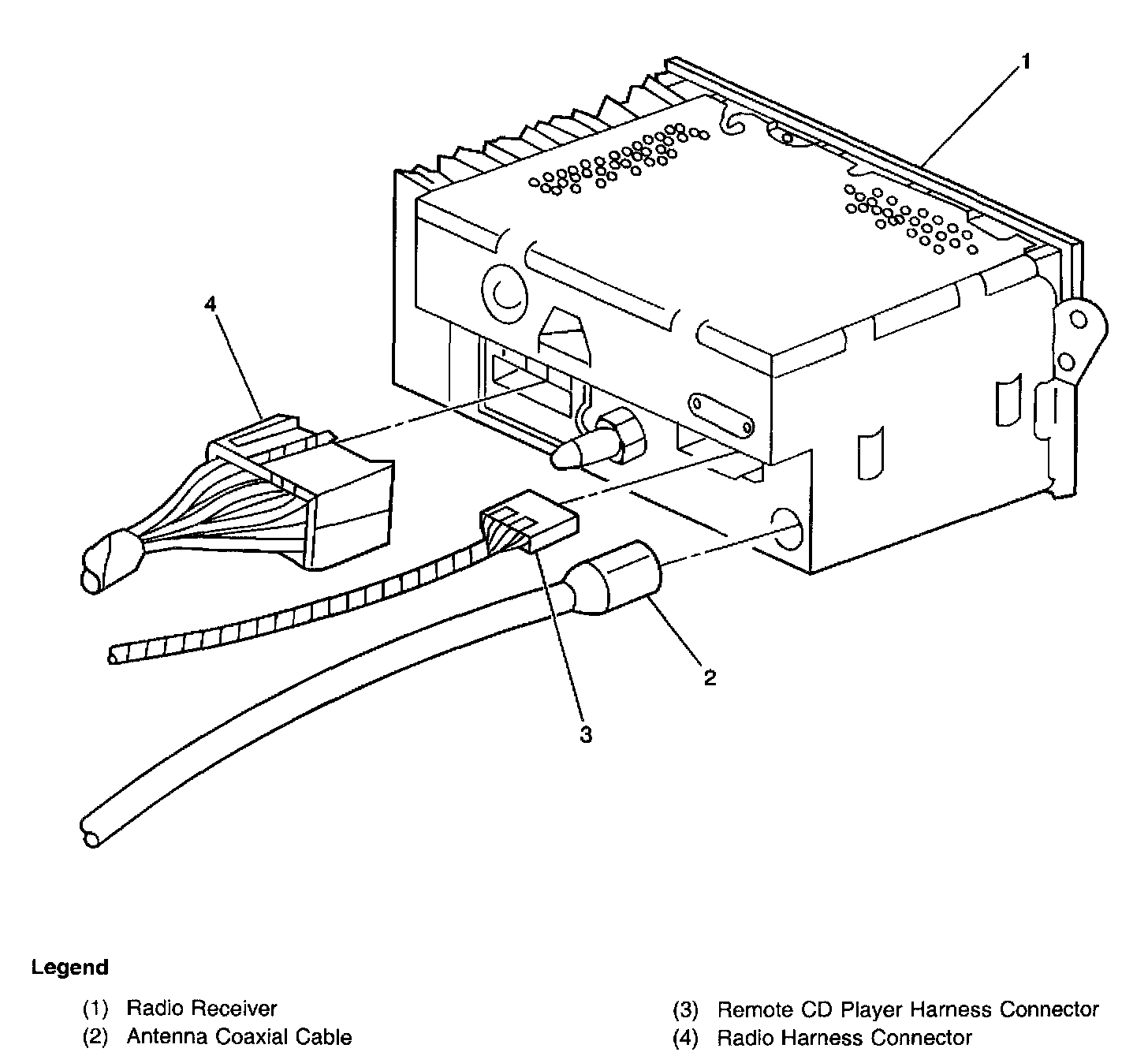 1

4

2

3

Legend

(1) Radio Receiver
(2) Antenna Coaxial Cable

(3) Remote CD Player Harness Connector
(4) Radio Harness Connector