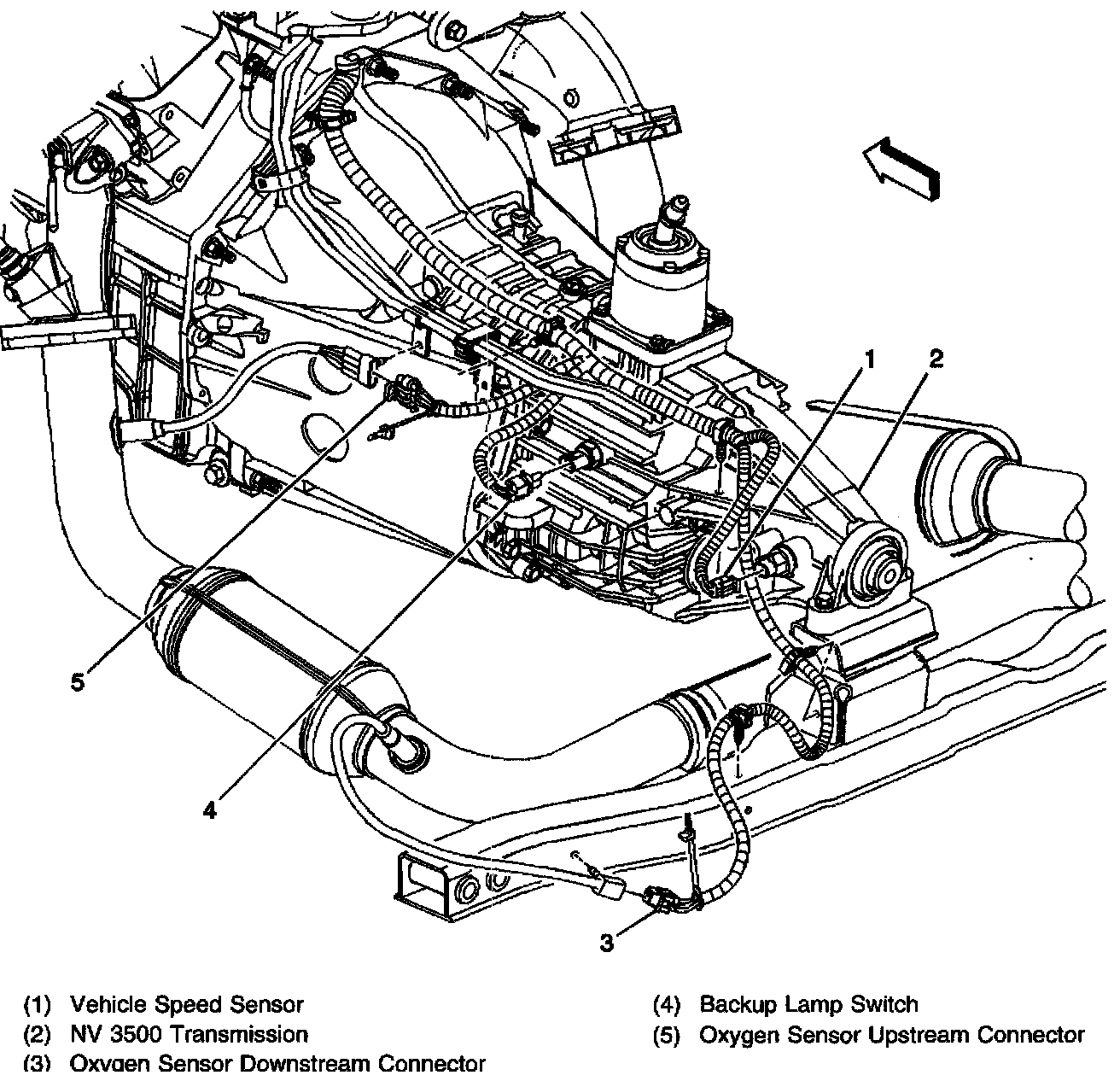 1
2
5
4
3

(1) Vehicle Speed Sensor
(2) NV 3500 Transmission
(3) Oxygen Sensor Downstream Connector
(4) Backup Lamp Switch
(5) Oxygen Sensor Upstream Connector