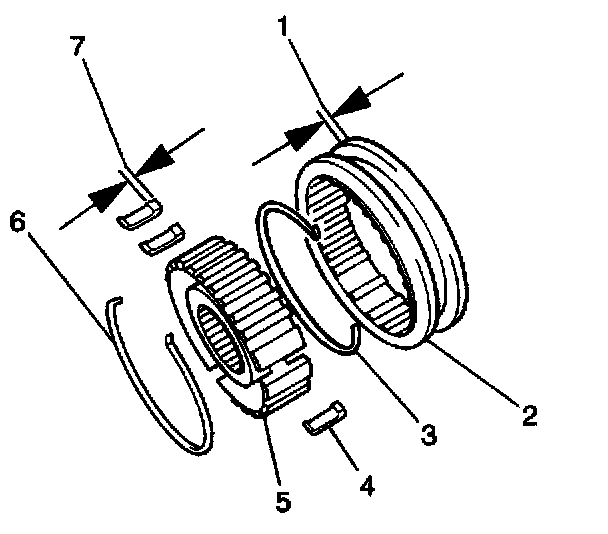 7
1
6
2
3
4
5