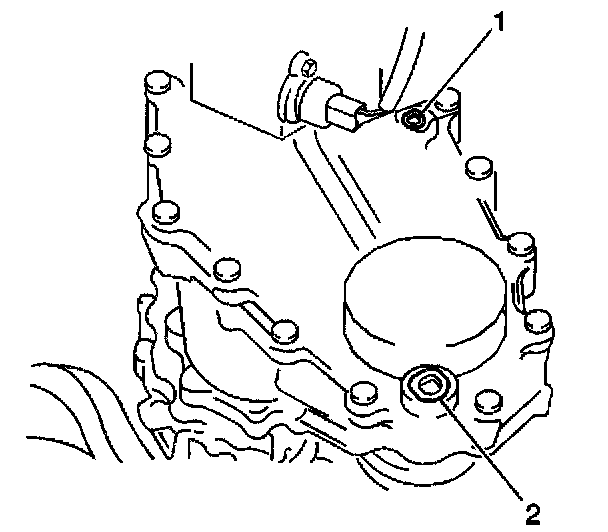 1

2