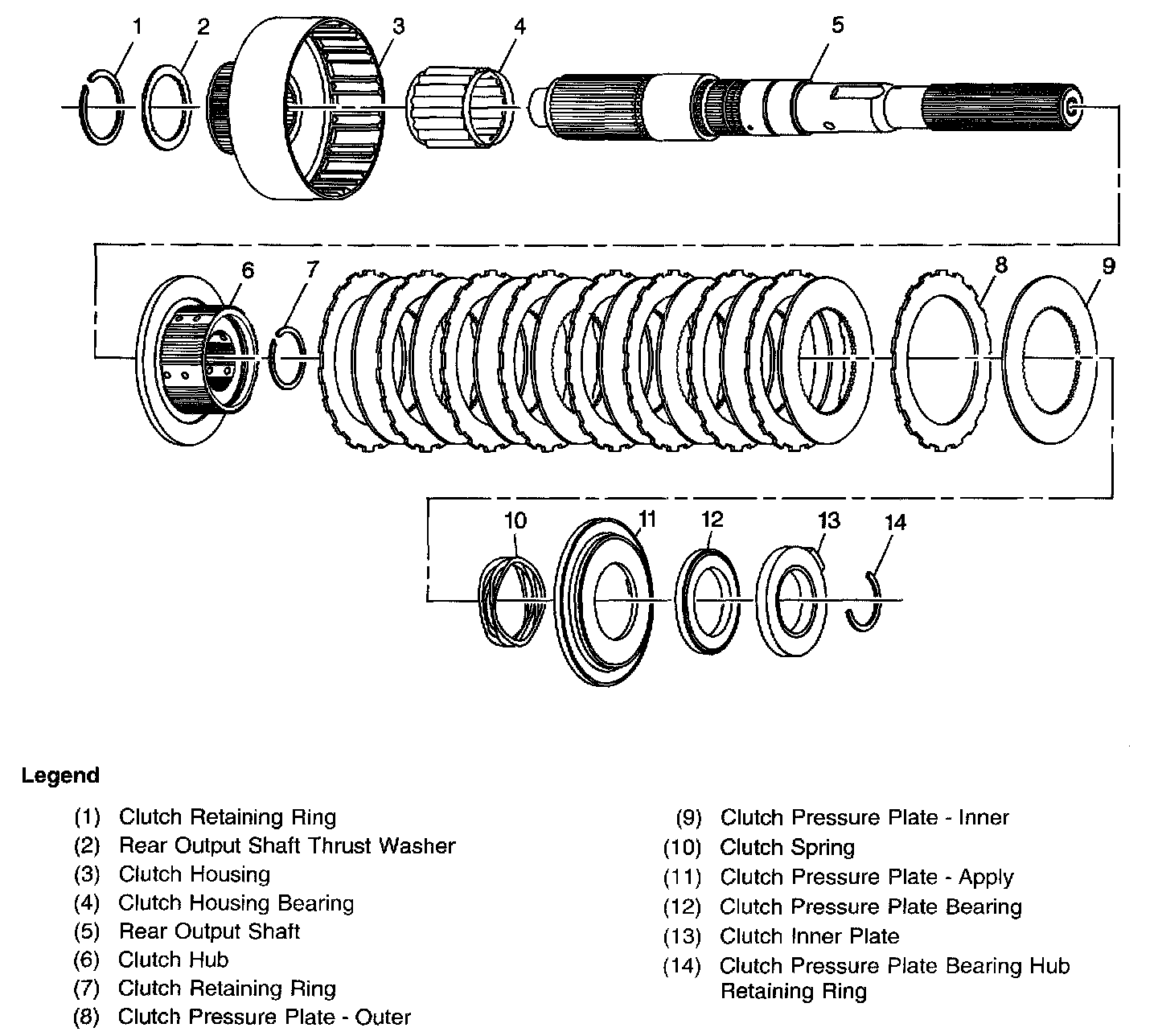 1 2 3 4 5

6 7 8 9

10 11 12 13 14

Legend

(1) Clutch Retaining Ring
(2) Rear Output Shaft Thrust Washer
(3) Clutch Housing
(4) Clutch Housing Bearing
(5) Rear Output Shaft
(6) Clutch Hub
(7) Clutch Retaining Ring
(8) Clutch Pressure Plate - Outer

(9) Clutch Pressure Plate - Inner
(10) Clutch Spring
(11) Clutch Pressure Plate - Apply
(12) Clutch Pressure Plate Bearing
(13) Clutch Inner Plate
(14) Clutch Pressure Plate Bearing Hub Retaining Ring