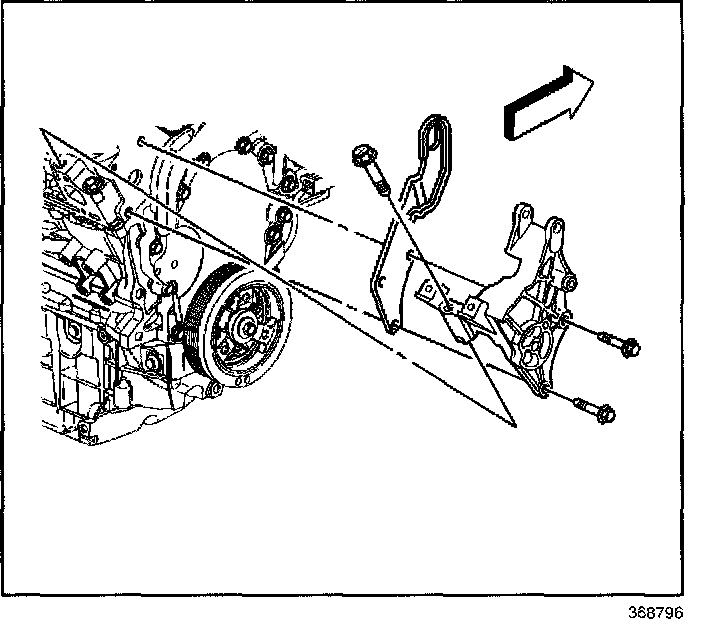 368796