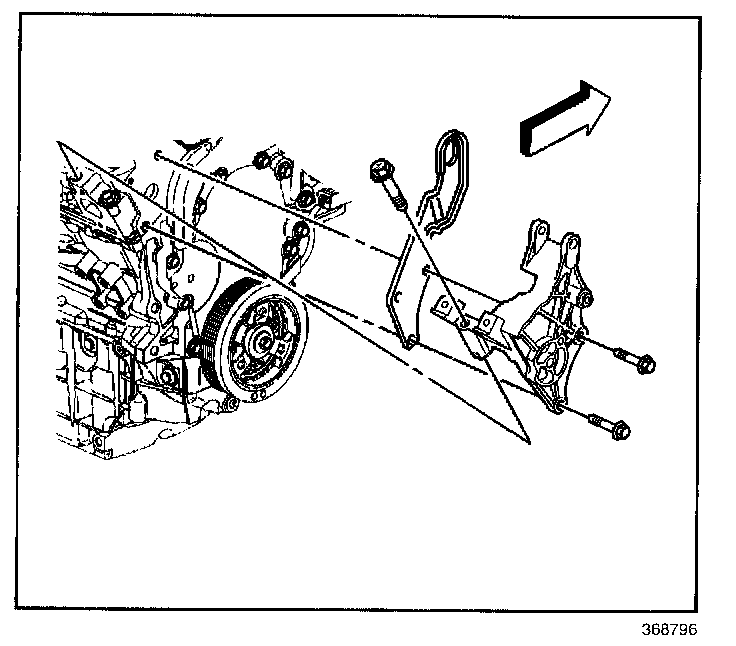 368796