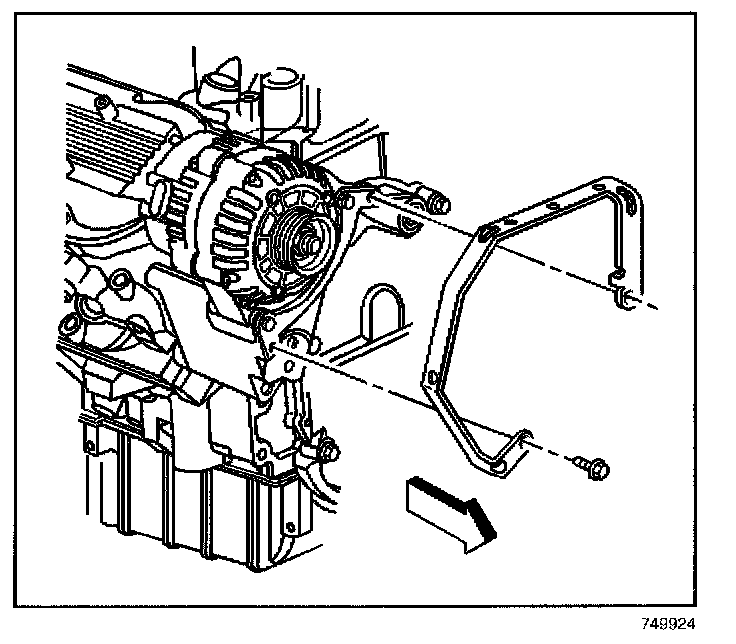 749924