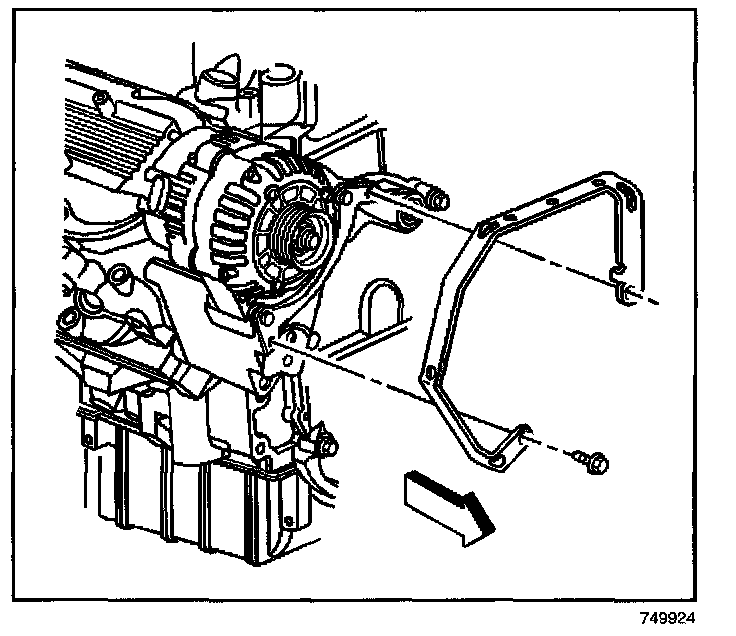 749924