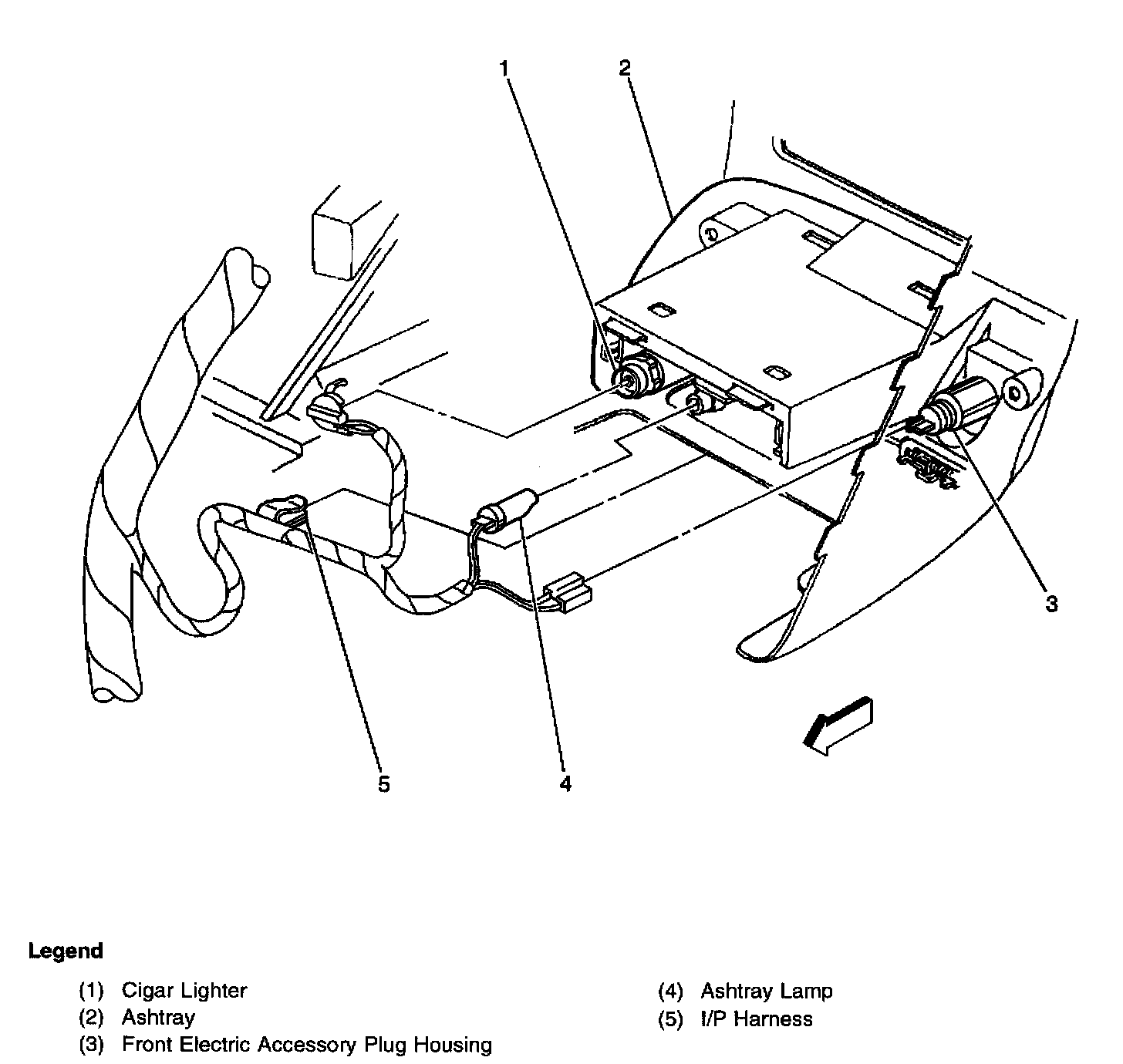 1
2
3
5
4

Legend

(1) Cigar Lighter
(2) Ashtray
(3) Front Electric Accessory Plug Housing

(4) Ashtray Lamp
(5) I/P Harness