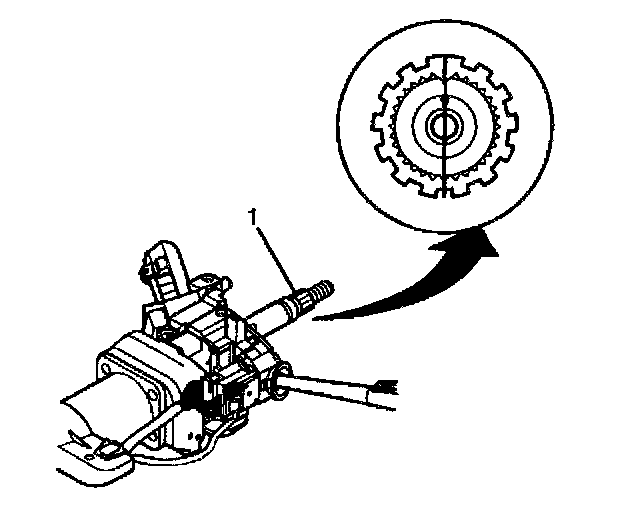 1