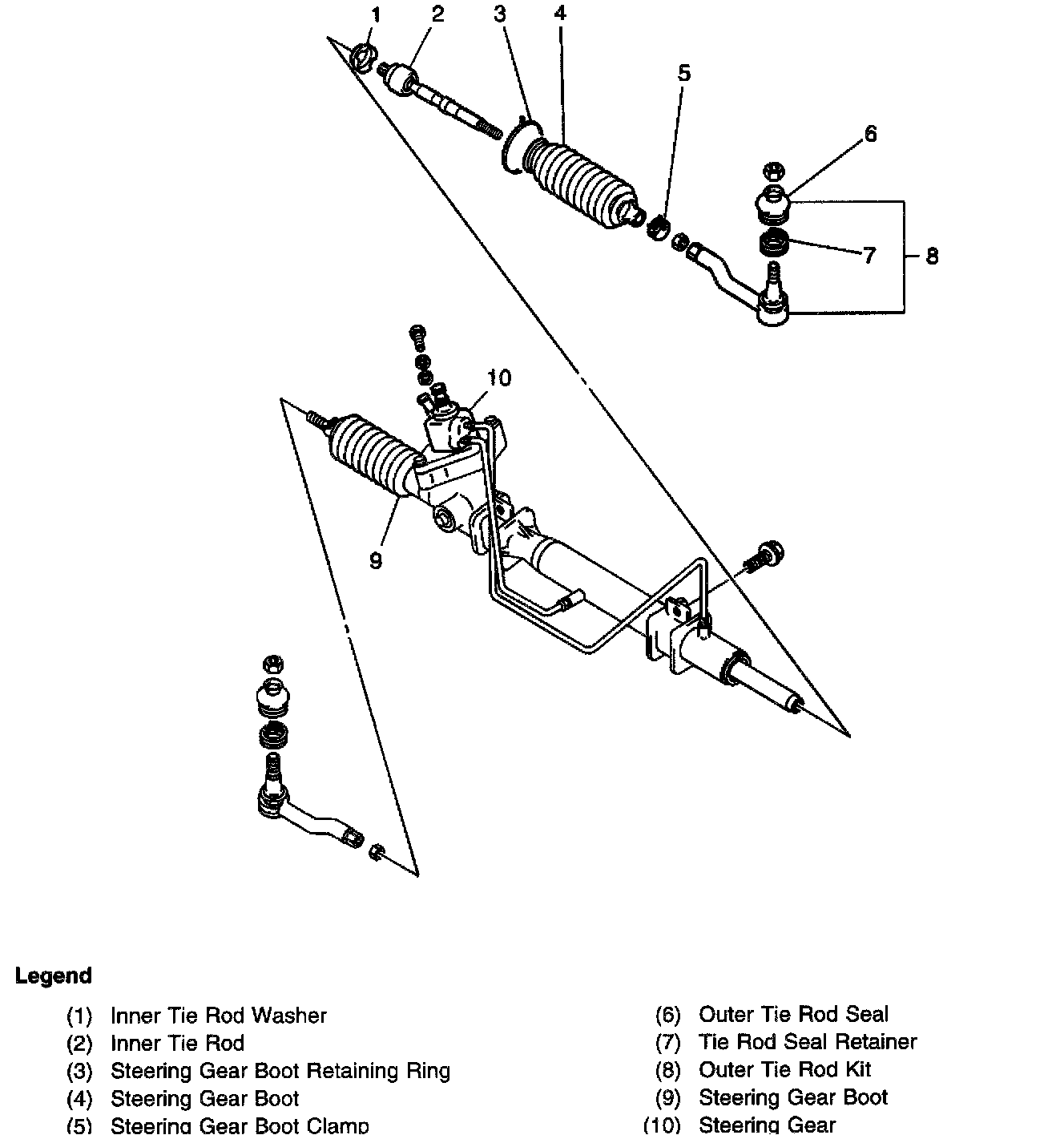 1 2 3 4 5 6 7 8 10 9

Legend

(1) Inner Tie Rod Washer
(2) Inner Tie Rod
(3) Steering Gear Boot Retaining Ring
(4) Steering Gear Boot
(5) Steering Gear Boot Clamp

(6) Outer Tie Rod Seal
(7) Tie Rod Seal Retainer
(8) Outer Tie Rod Kit
(9) Steering Gear Boot
(10) Steering Gear