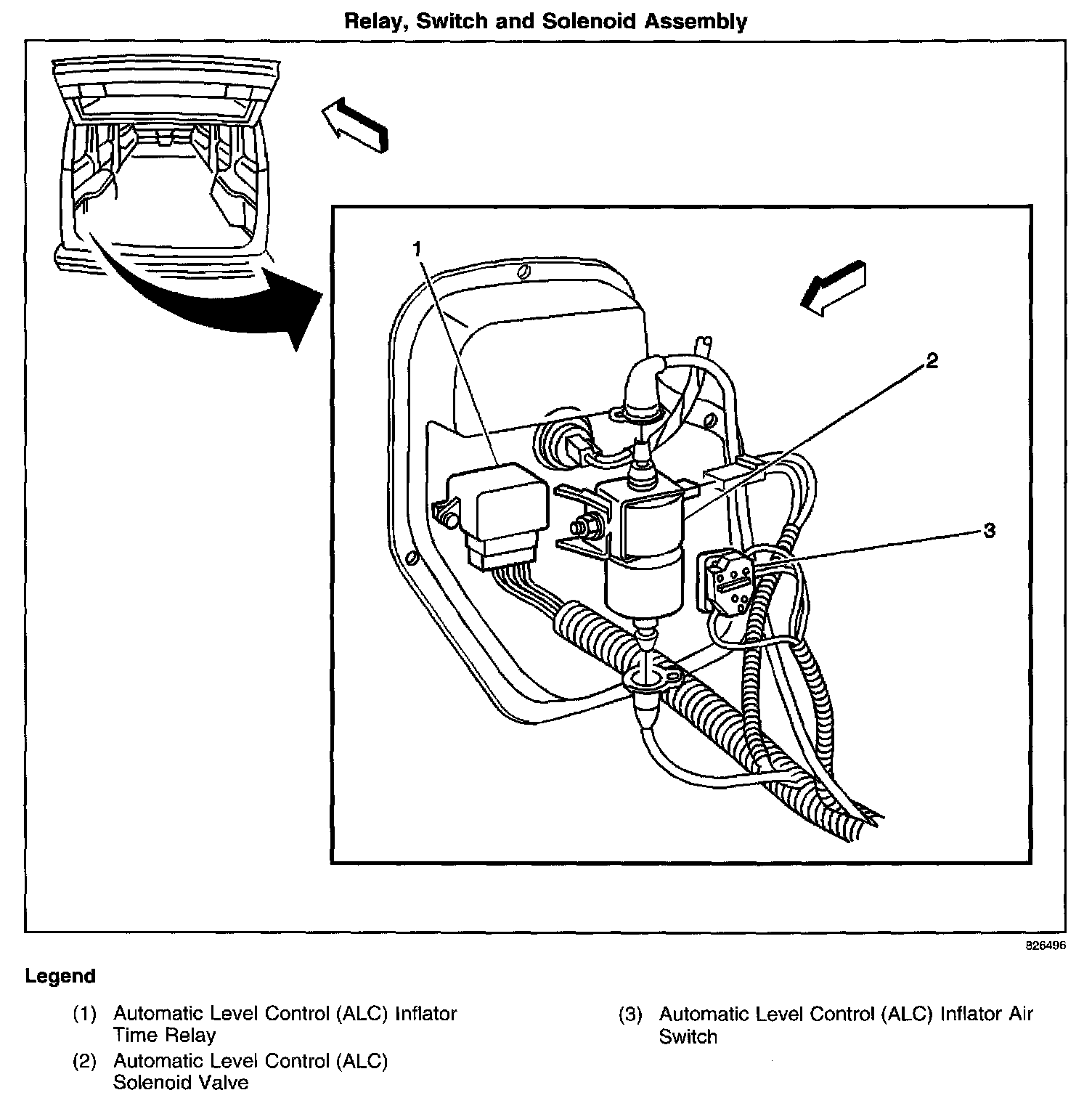 Relay, Switch and Solenoid Assembly

1

2

3

826496

Legend

(1) Automatic Level Control (ALC) Inflator Time Relay

(2) Automatic Level Control (ALC) Solenoid Valve

(3) Automatic Level Control (ALC) Inflator Air Switch