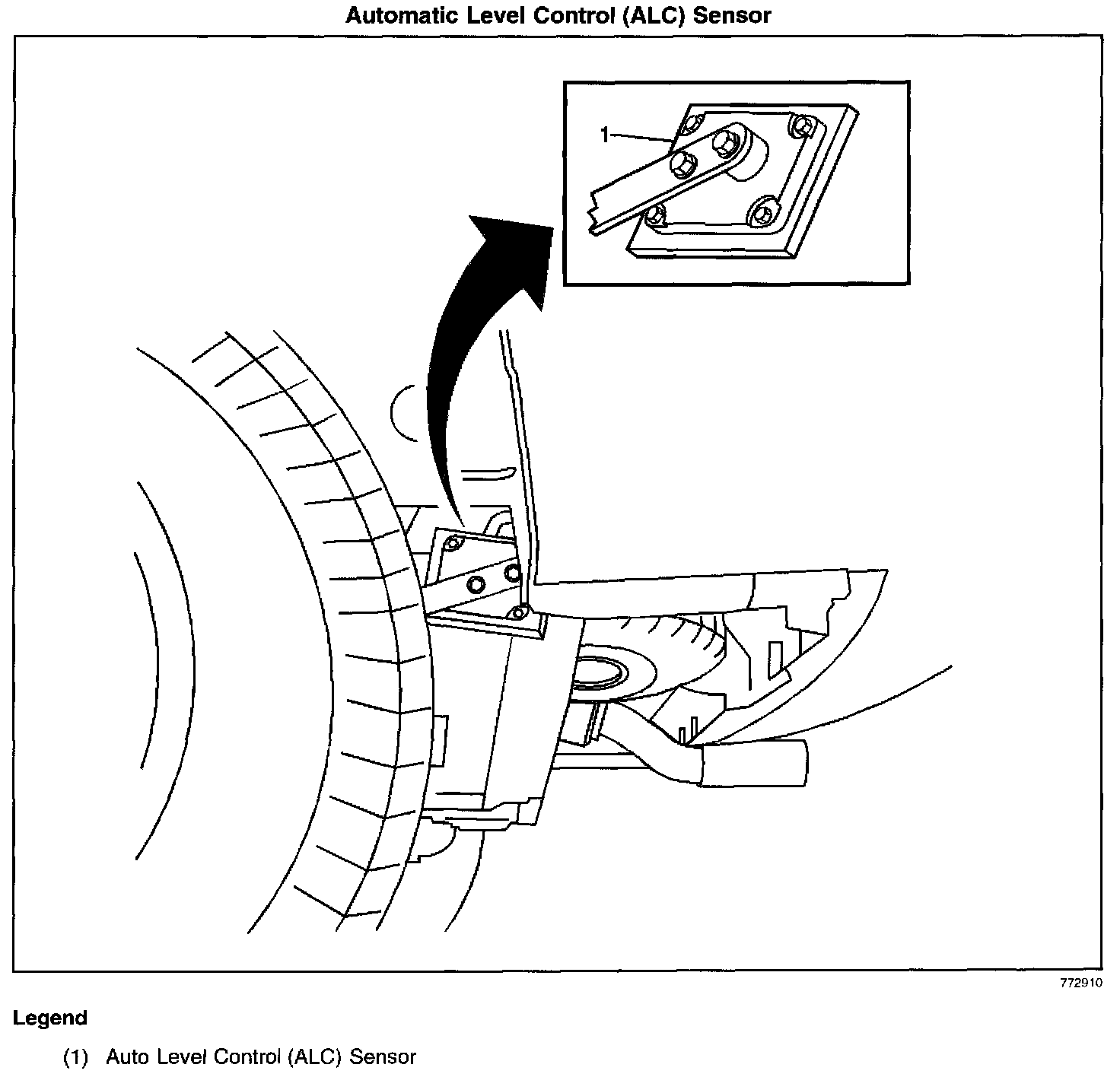 Automatic Level Control (ALC) Sensor

1

772910

Legend

(1) Auto Level Control (ALC) Sensor