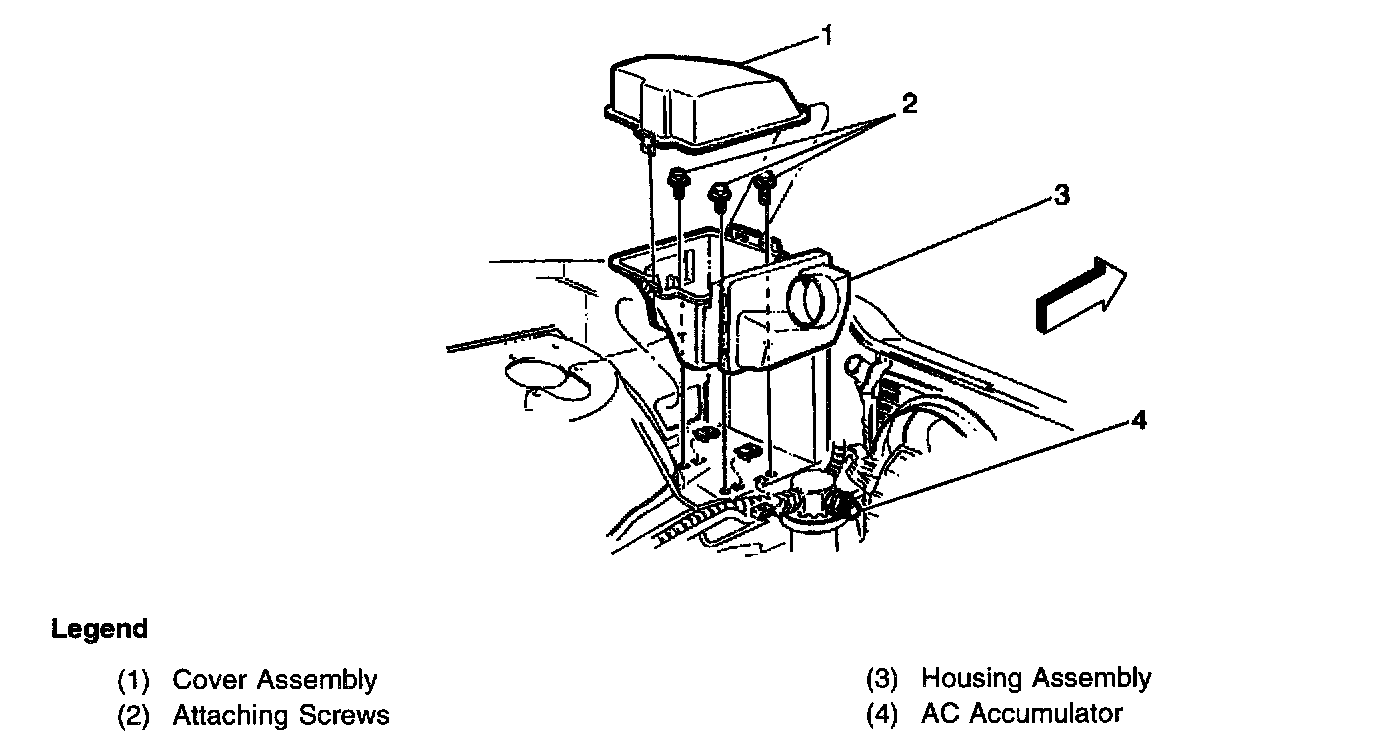 1
2
3
4

Legend

(1) Cover Assembly
(2) Attaching Screws

(3) Housing Assembly
(4) AC Accumulator