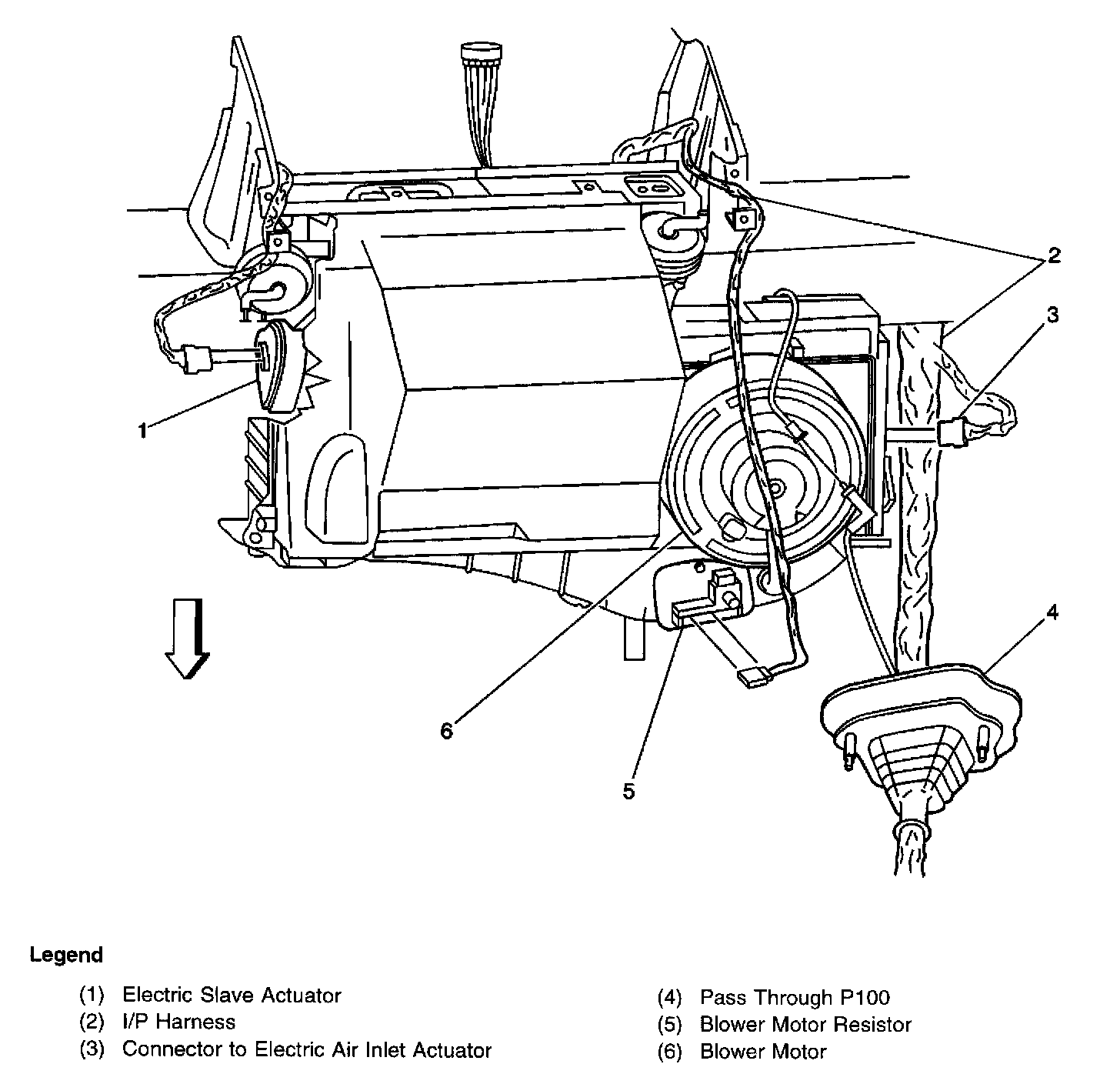 2

3

1

4

6

5

Legend

(1) Electric Slave Actuator
(2) I/P Harness
(3) Connector to Electric Air Inlet Actuator

(4) Pass Through P100
(5) Blower Motor Resistor
(6) Blower Motor