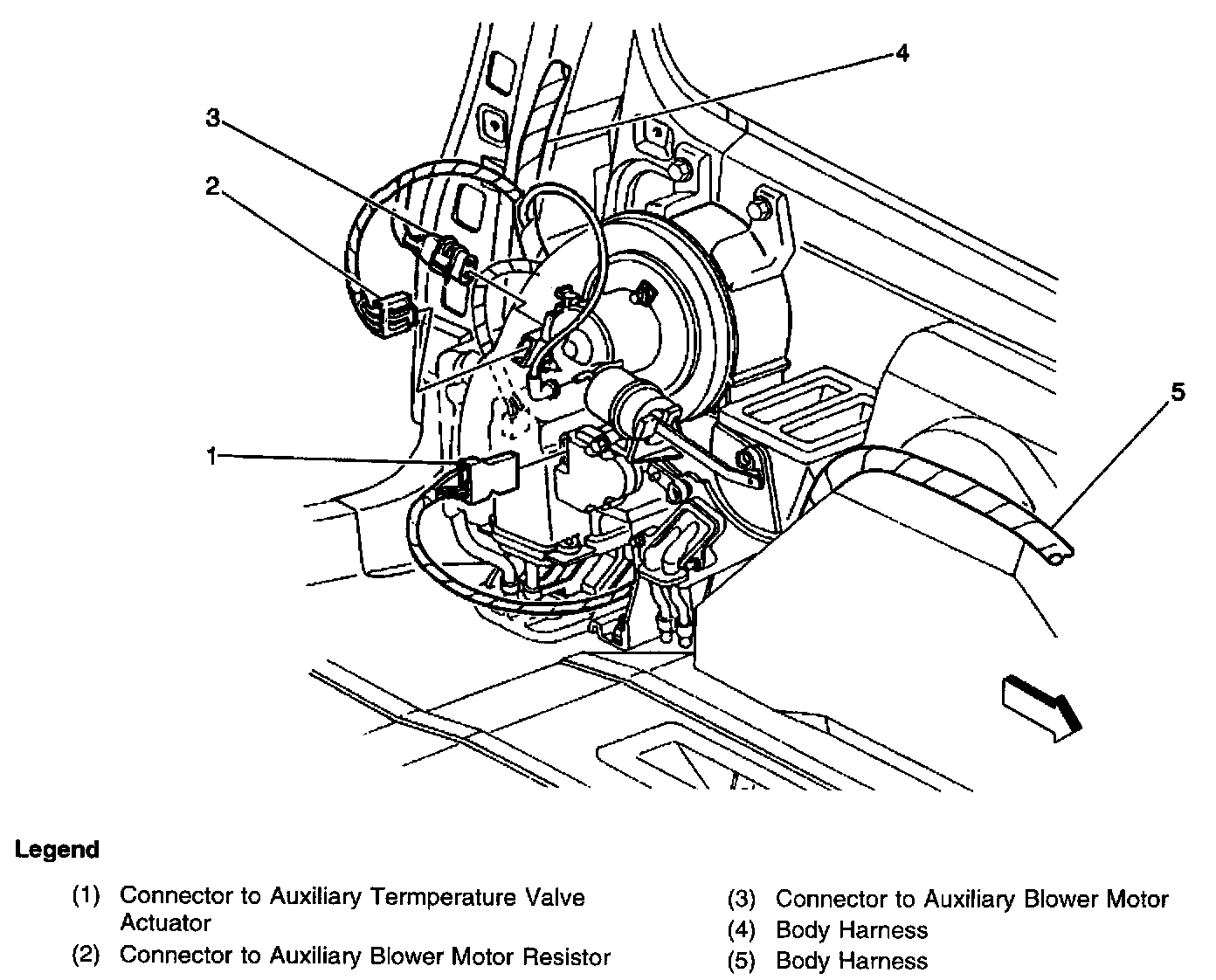 4

3

2

5

1

Legend

(1) Connector to Auxiliary Termperature Valve Actuator

(2) Connector to Auxiliary Blower Motor Resistor

(3) Connector to Auxiliary Blower Motor

(4) Body Harness

(5) Body Harness