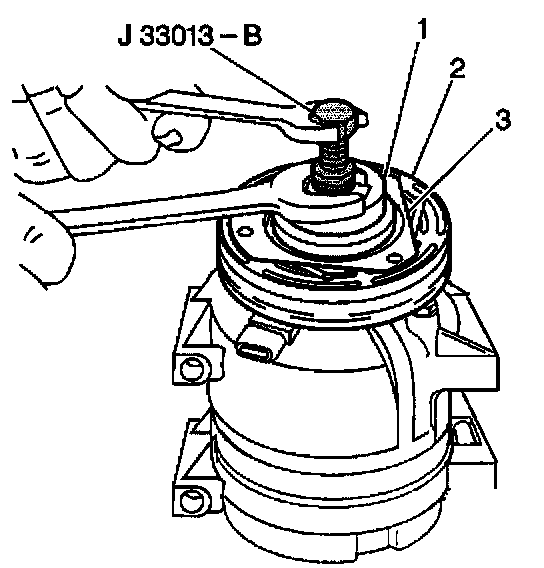 J 33013 – B
1
2
3