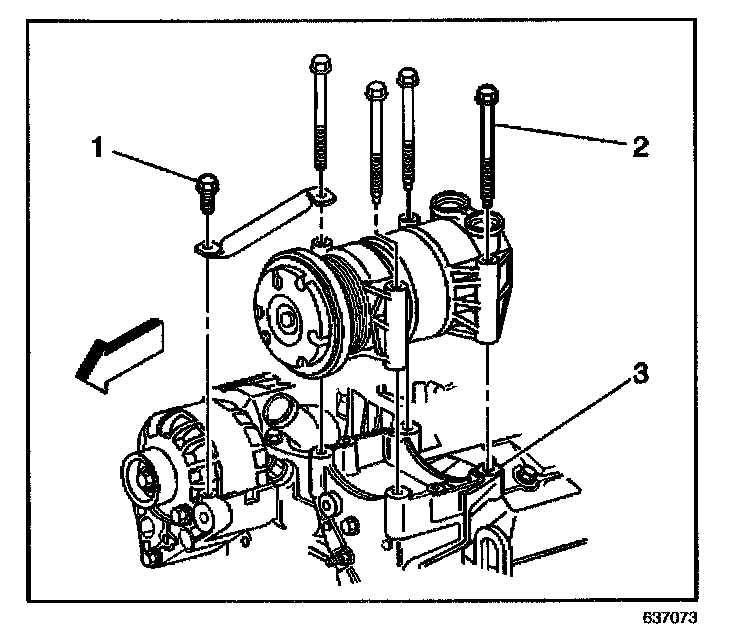 1
2
3
637073