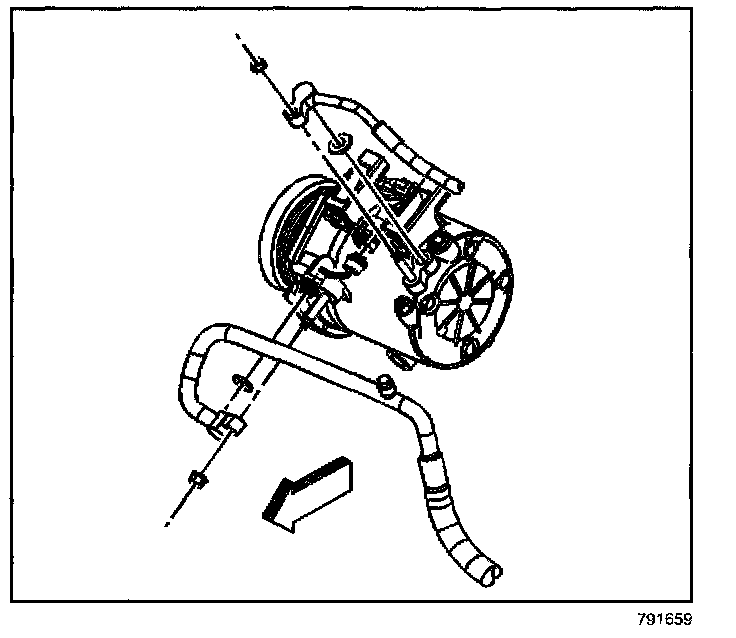 791659