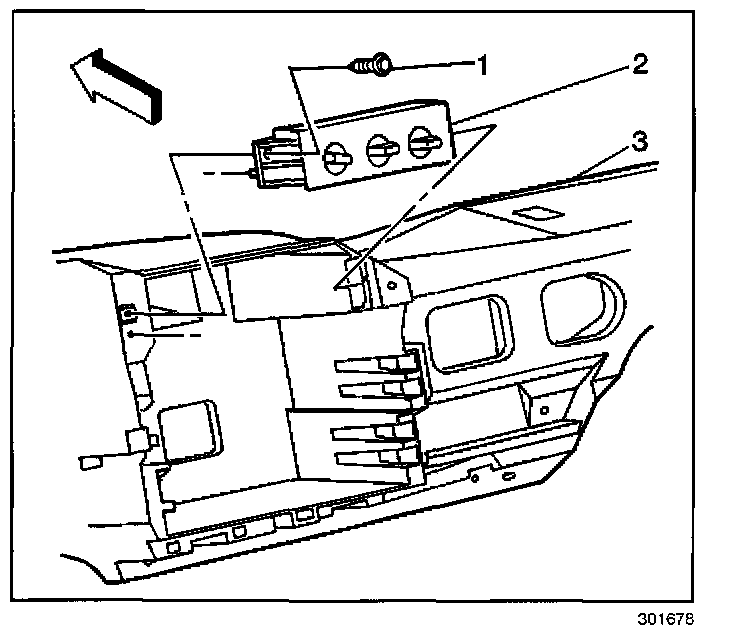 1
2
3
301678