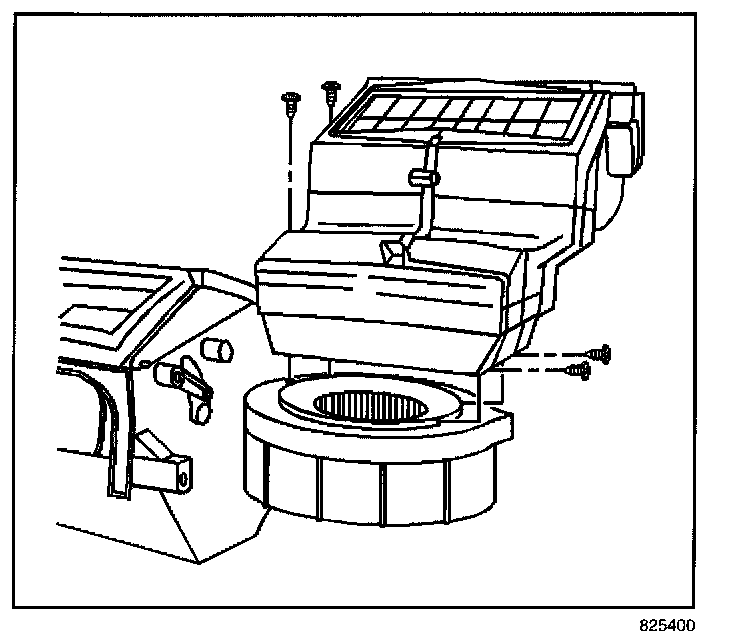 825400