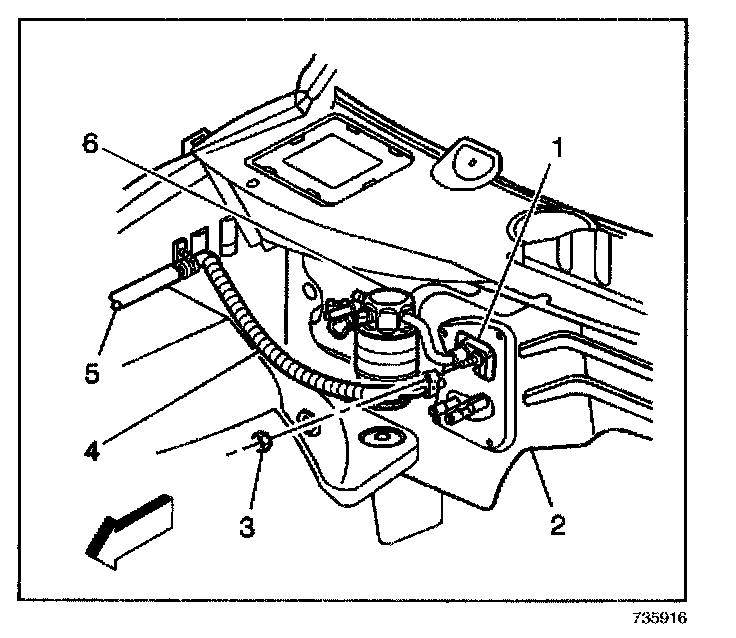 6
1
5
4
3
2
735916