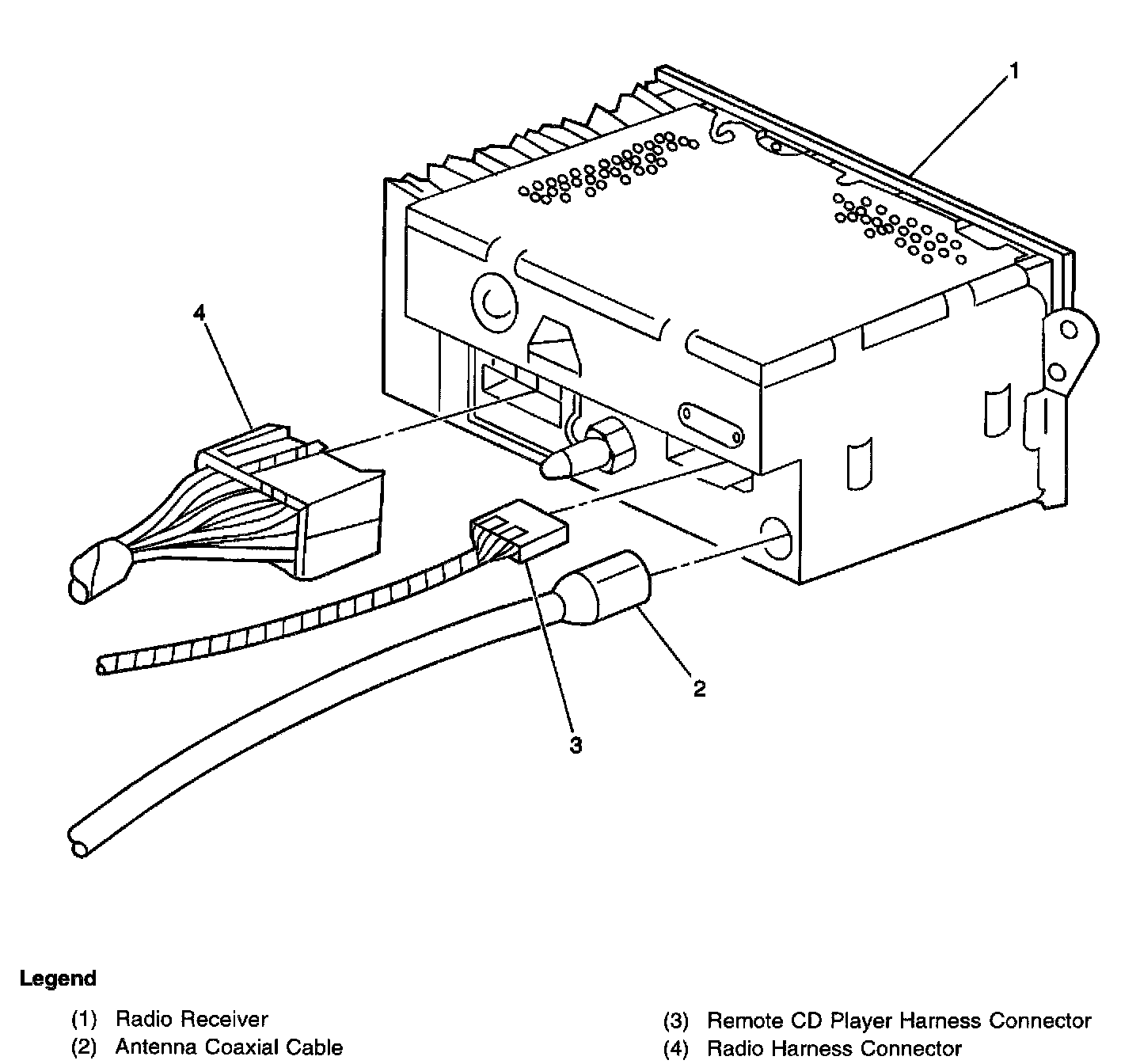 1

4

2

3

Legend

(1) Radio Receiver
(2) Antenna Coaxial Cable

(3) Remote CD Player Harness Connector
(4) Radio Harness Connector