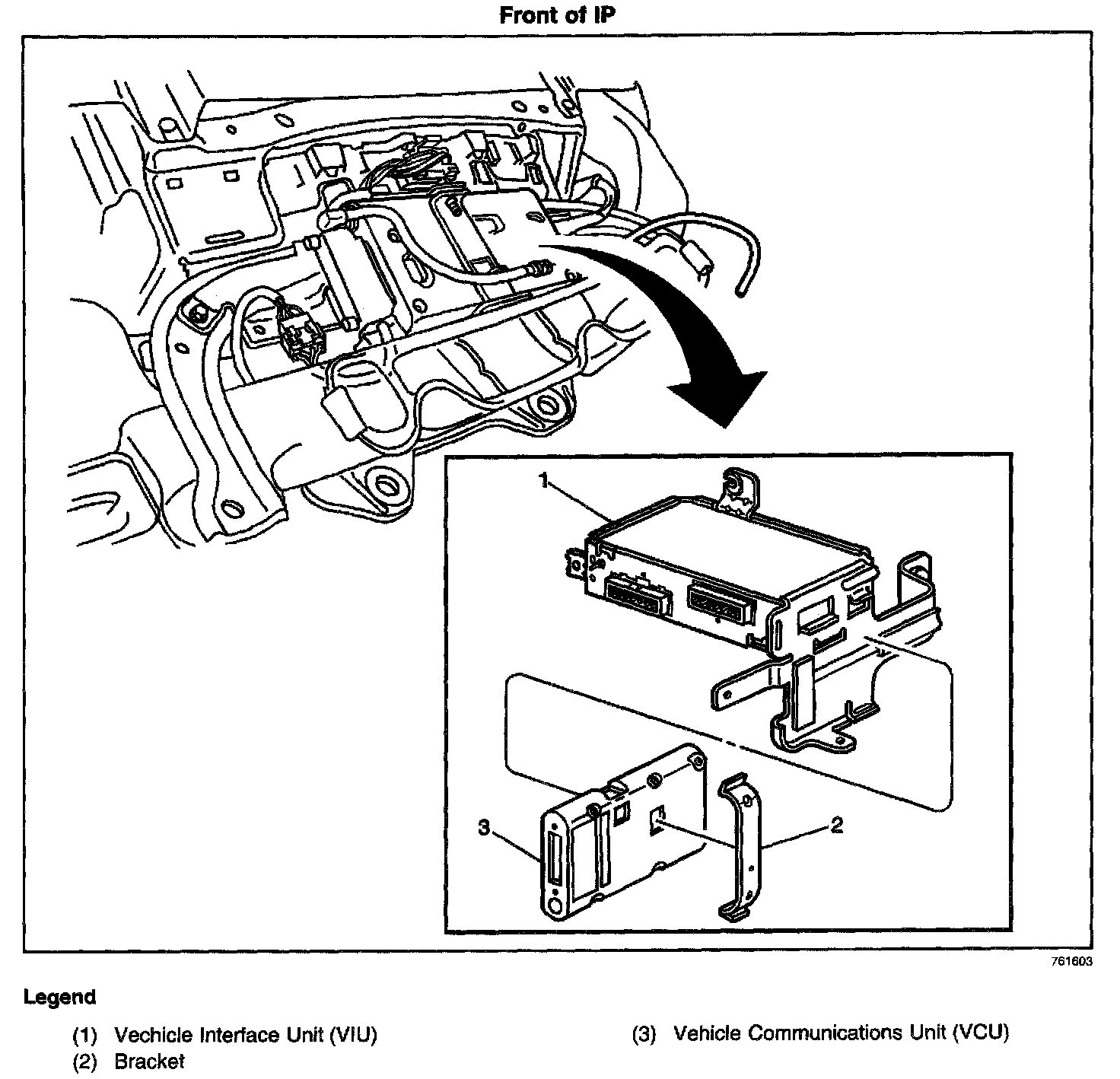 Front of IP

1

3

2

761603

Legend

(1) Vechicle Interface Unit (VIU)
(2) Bracket

(3) Vehicle Communications Unit (VCU)