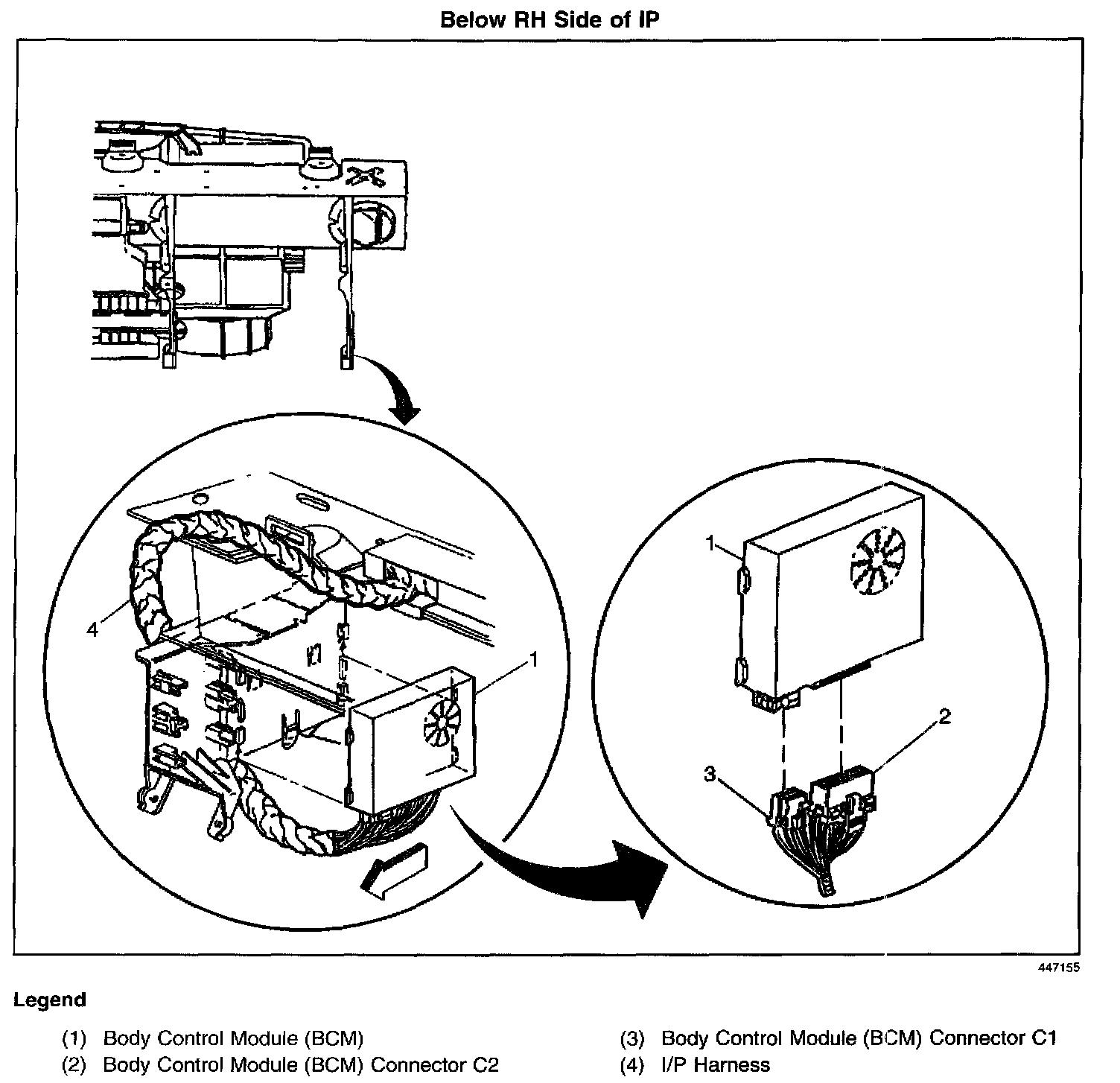 Below RH Side of IP

4

1

1

2

3

447155

Legend

(1) Body Control Module (BCM)
(2) Body Control Module (BCM) Connector C2

(3) Body Control Module (BCM) Connector C1
(4) I/P Harness