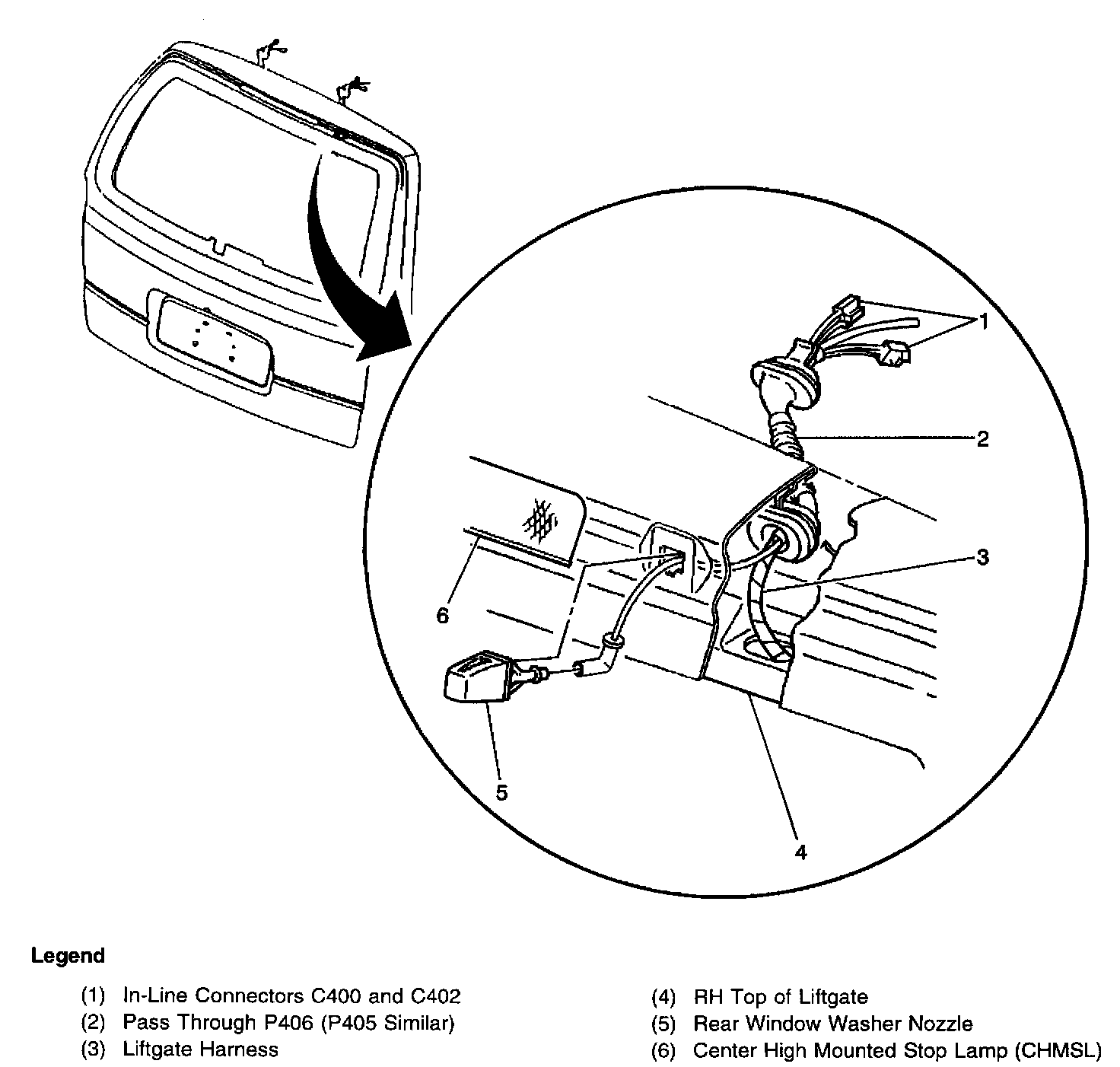 1
2
3
6
5
4

Legend

(1) In-Line Connectors C400 and C402
(2) Pass Through P406 (P405 Similar)
(3) Liftgate Harness

(4) RH Top of Liftgate
(5) Rear Window Washer Nozzle
(6) Center High Mounted Stop Lamp (CHMSL)