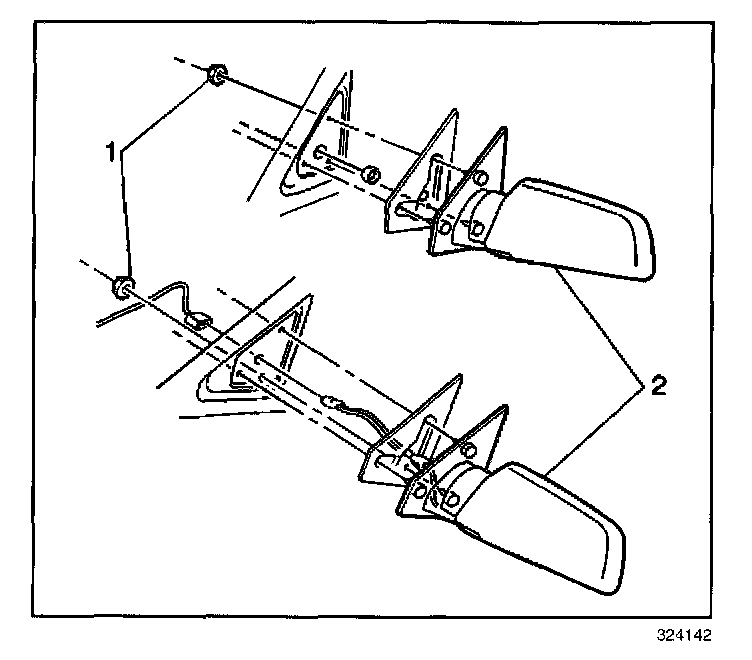 1

2

324142