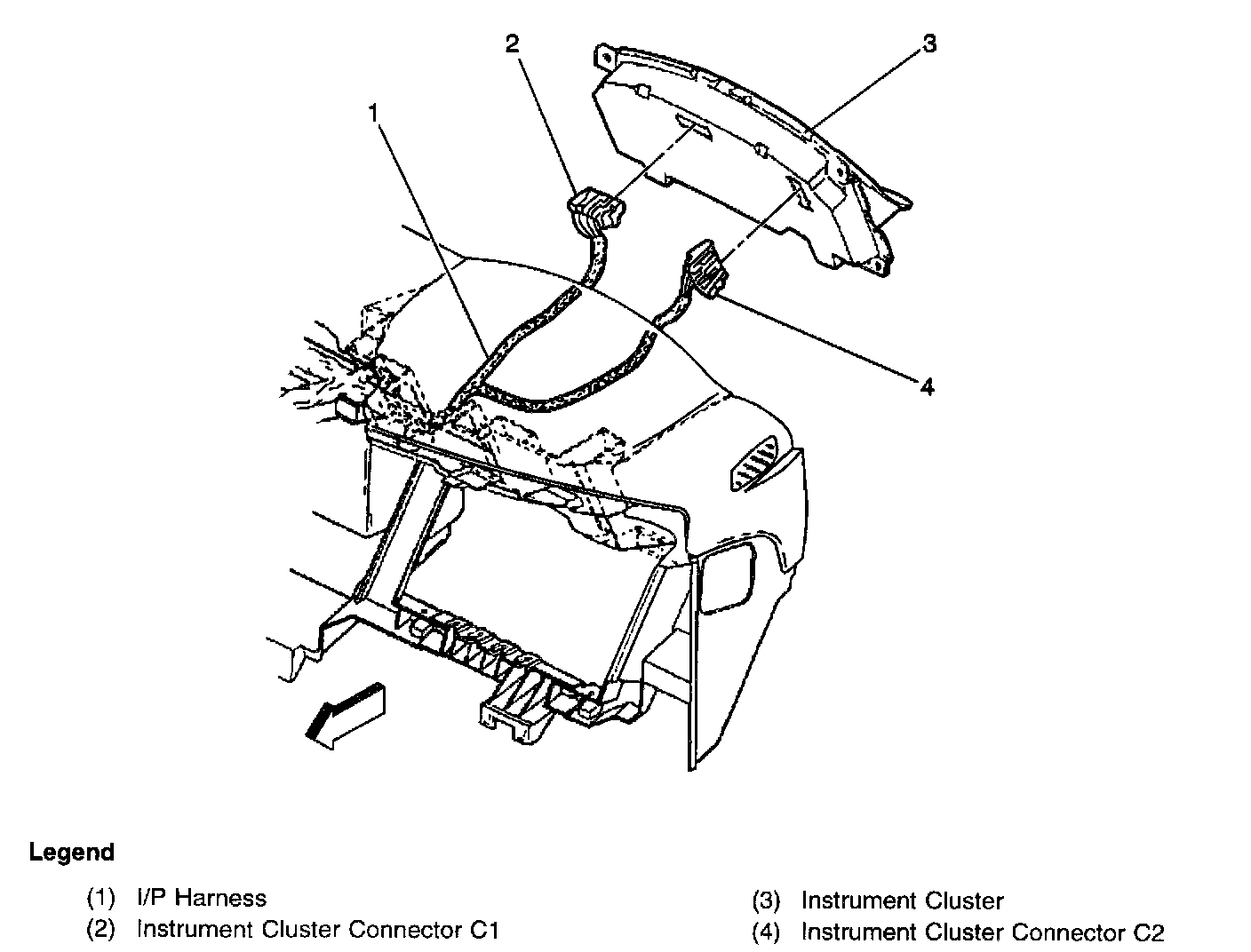 2
3
1
4

Legend

(1) I/P Harness
(2) Instrument Cluster Connector C1

(3) Instrument Cluster
(4) Instrument Cluster Connector C2