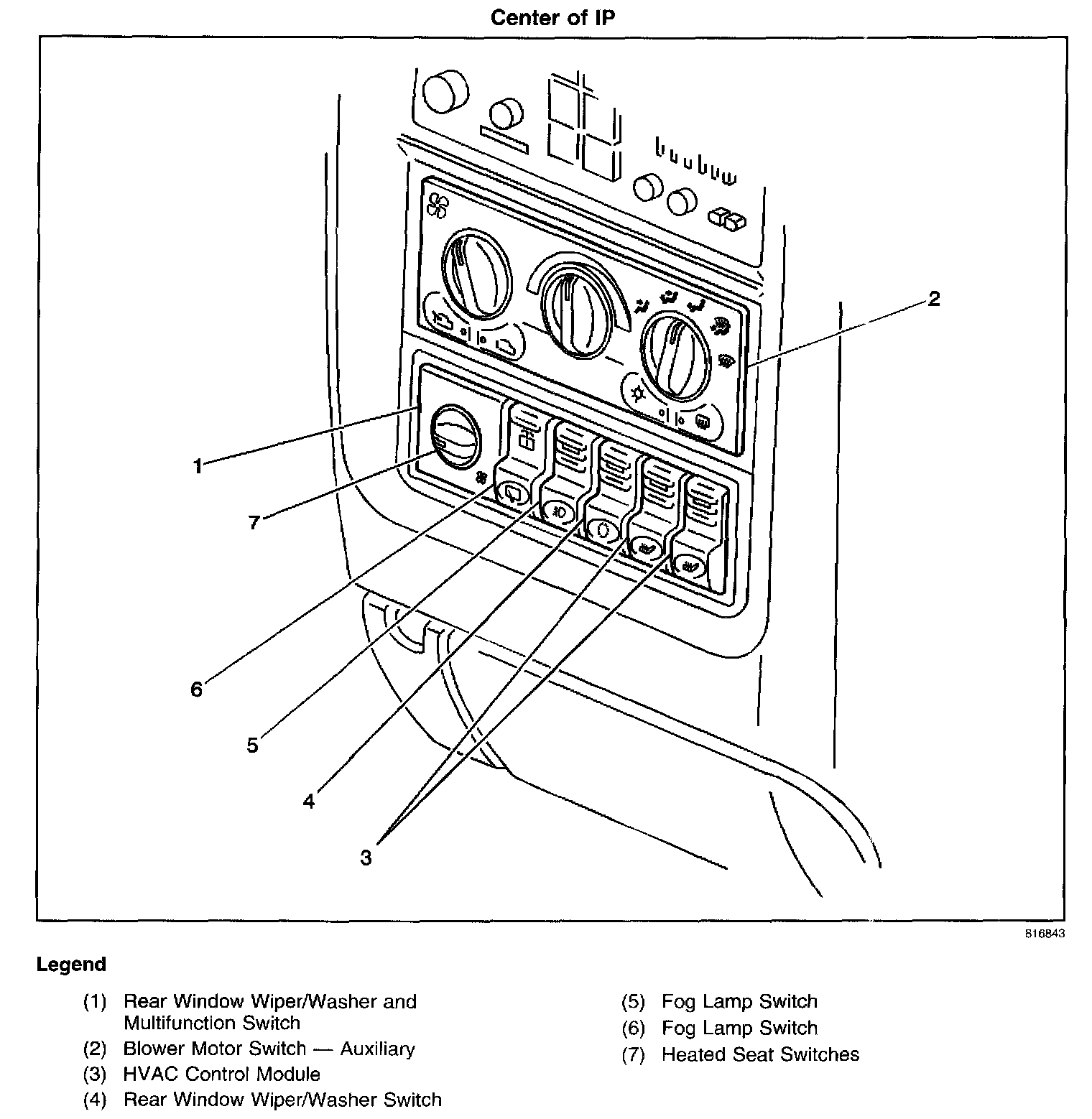 Center of IP

2

1

7

6

5

4

3

816843

Legend

(1) Rear Window Wiper/Washer and Multifunction Switch
(2) Blower Motor Switch — Auxiliary
(3) HVAC Control Module
(4) Rear Window Wiper/Washer Switch

(5) Fog Lamp Switch
(6) Fog Lamp Switch
(7) Heated Seat Switches